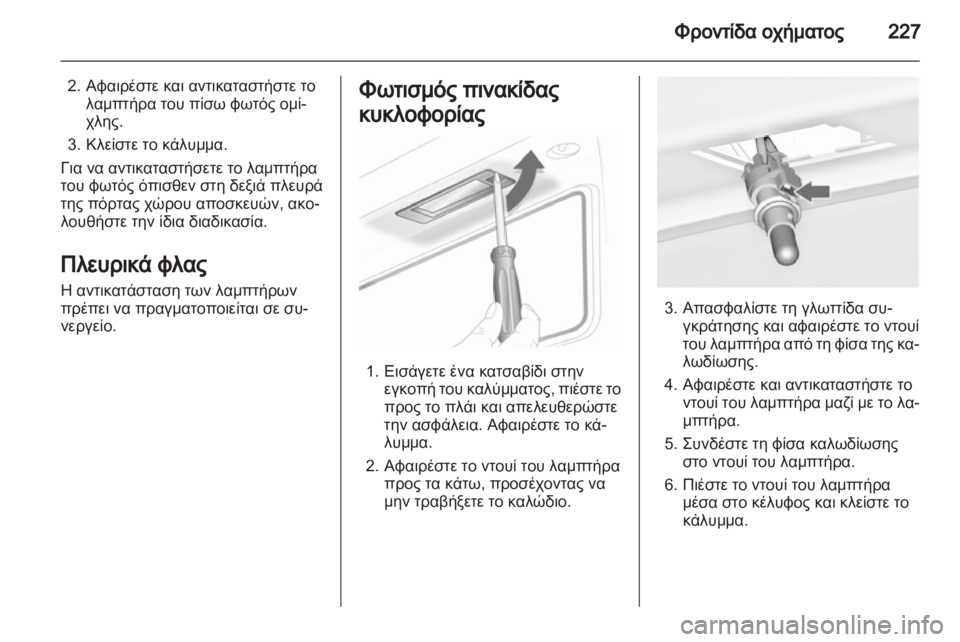 Φροντίδα οχήματος 227

2. Αφαιρέστε και αντικαταστήστε το λαμπτήρα του πίσω φωτός ομίχλης.

3. Κλείστε το κάλυμμα.

Για να αντικαταστήσετε το λαμπτήρα του φωτός όπισθεν στη δεξιά πλευρά της πόρτας χώρου αποσκευών, ακολουθήστε την ίδια διαδικασία.

Πλευρικά φλας

Η αντικατάσταση των λαμπτήρων πρέπει να πραγματοποιείται σε συνεργείο.

Φωτισμός πινακίδας κυκλοφορίας

1. Εισάγετε ένα κατσαβίδι στην εγκοπή του καλύμματος, πιέστε το προς το πλάι και απελευθερώστε την ασφάλεια. Αφαιρέστε το κάλυμμα.

2. Αφαιρέστε το ντουί του λαμπτήρα προς τα κάτω, προσέχοντας να μην τραβήξετε το καλώδιο.

3. Απασφαλίστε τη γλωττίδα συγκράτησης και αφαιρέστε το ντουί του λαμπτήρα από τη φίσα της καλωδίωσης.

4. Αφαιρέστε και αντικαταστήστε το ντουί του λαμπτήρα μαζί με το λαμπτήρα.

5. Συνδέστε τη φίσα καλωδίωσης στο ντουί του λαμπτήρα.

6. Πιέστε το ντουί του λαμπτήρα μέσα στο κέλυφος και κλείστε το κάλυμμα.

carmanualsonline.info