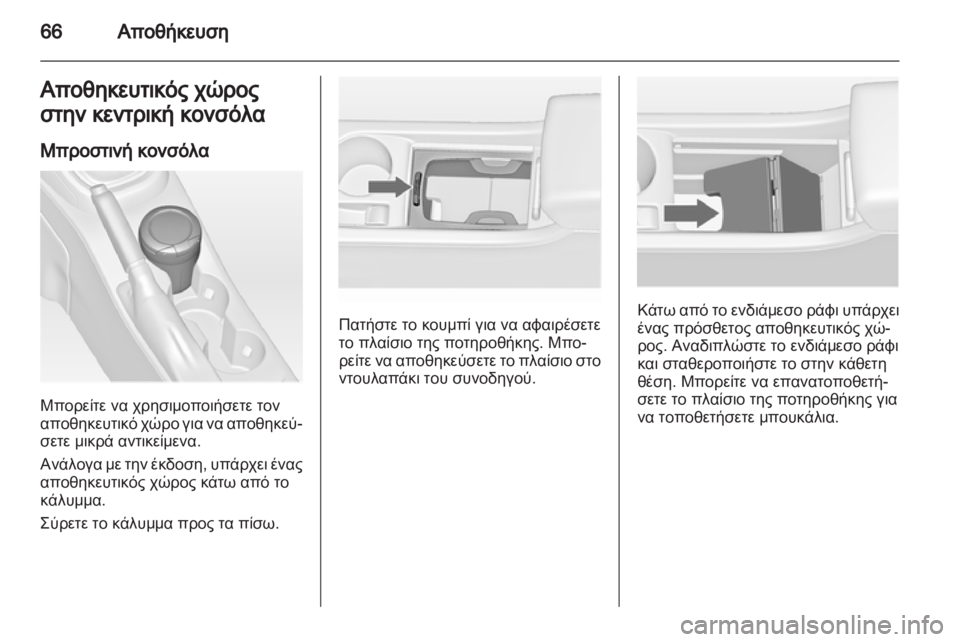 66 Αποθήκευση

Αποθηκευτικός χώρος στην κεντρική κονσόλα

Μπροστινή κονσόλα

Μπορείτε να χρησιμοποιήσετε τον αποθηκευτικό χώρο για να αποθηκεύσετε μικρά αντικείμενα.

Ανάλογα με την έκδοση, υπάρχει ένας αποθηκευτικός χώρος κάτω από το κάλυμμα.

Σύρετε το κάλυμμα προς τα πίσω.

Πατήστε το κουμπί για να αφαιρέσετε το πλαίσιο της ποτηροθήκης. Μπορείτε να αποθηκεύσετε το πλαίσιο στο ντουλαπάκι του συνοδηγού.

Κάτω από το ενδιάμεσο ράφι υπάρχει ένας πρόσθετος αποθηκευτικός χώρος. Αναδιπλώστε το ενδιάμεσο ράφι και σταθεροποιήστε το στην κάθετη θέση. Μπορείτε να επανατοποθετήσετε το πλαίσιο της ποτηροθήκης για να τοποθετήσετε μπουκάλια.

carmanualsonline.info