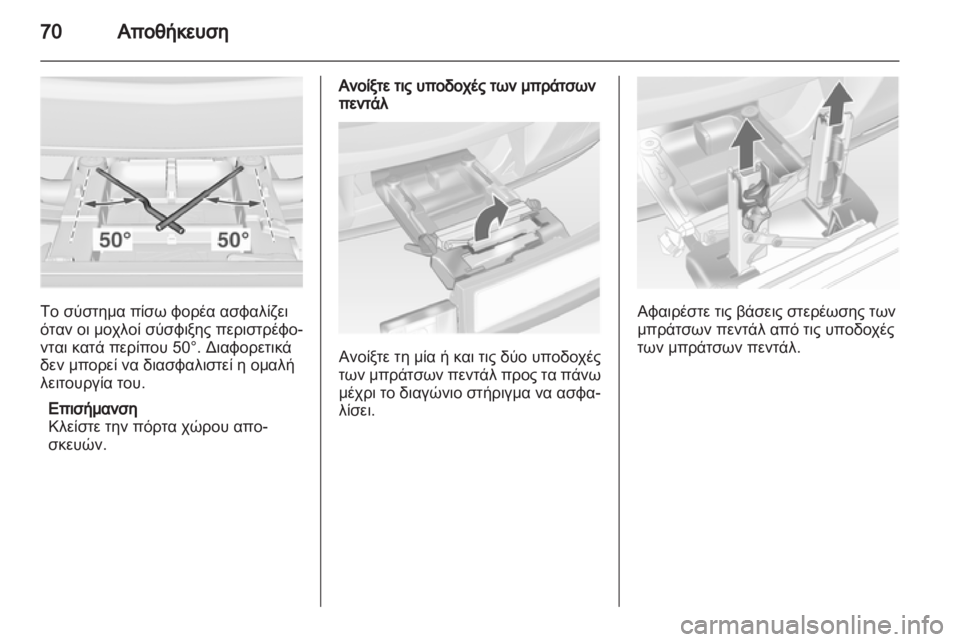 70 Αποθήκευση

50° 50°

Το σύστημα πίσω φορέα ασφαλίζει όταν οι μοχλοί σύσφιξης περιστρέφονται κατά περίπου 50°. Διαφορετικά δεν μπορεί να διασφαλιστεί η ομαλή λειτουργία του.

Επισήμανση
Κλείστε την πόρτα χώρου αποσκευών.

Ανοίξτε τις υποδοχές των μπράτσων πεντάλ

Ανοίξτε τη μία ή και τις δύο υποδοχές των μπράτσων πεντάλ προς τα πάνω μέχρι το διαγώνιο στήριγμα να ασφαλίσει.

Αφαιρέστε τις βάσεις στερέωσης των μπράτσων πεντάλ από τις υποδοχές των μπράτσων πεντάλ.

carmanualsonline.info