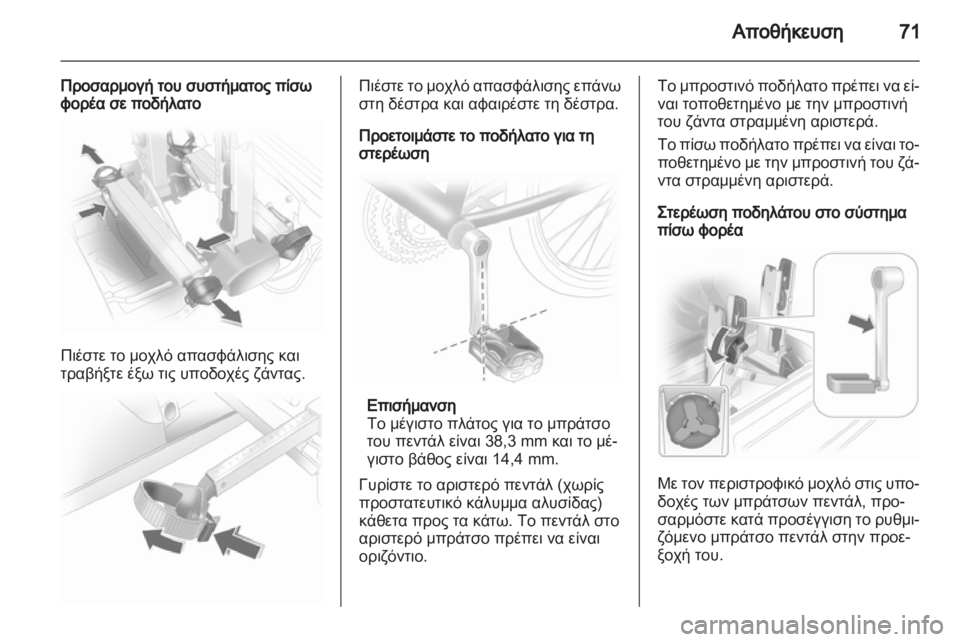 Αποθήκευση 71

Προσαρμογή του συστήματος πίσω φορέα σε ποδήλατο

Πιέστε το μοχλό απασφάλισης και τραβήξτε έξω τις υποδοχές ζάντας.

Πιέστε το μοχλό απασφάλισης επάνω στη δέστρα και αφαιρέστε τη δέστρα.

Προετοιμάστε το ποδήλατο για τη στερέωση

Επισήμανση
Το μέγιστο πλάτος για το μπράτσο του πεντάλ είναι 38,3 mm και το μέγιστο βάθος είναι 14,4 mm.

Γυρίστε το αριστερό πεντάλ (χωρίς προστατευτικό κάλυμμα αλυσίδας) κάθετα προς τα κάτω. Το πεντάλ στο αριστερό μπράτσο πρέπει να είναι οριζόντιο.

Το μπροστινό ποδήλατο πρέπει να είναι τοποθετημένο με την μπροστινή του ζάντα στραμμένη αριστερά.

Το πίσω ποδήλατο πρέπει να είναι τοποθετημένο με την μπροστινή του ζάντα στραμμένη αριστερά.

Στερέωση ποδηλάτου στο σύστημα πίσω φορέα

Με τον περιστροφικό μοχλό στις υποδοχές των μπράτσων πεντάλ, προσαρμόστε κατά προσέγγιση το ρυθμιζόμενο μπράτσο πεντάλ στην προεξοχή του.

carmanualsonline.info