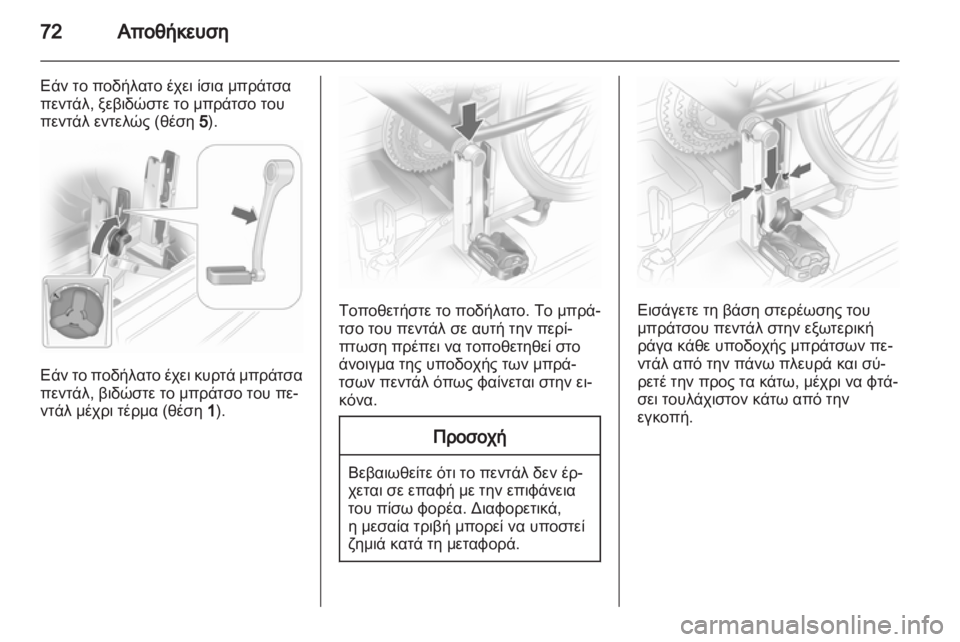 72 Αποθήκευση

Εάν το ποδήλατο έχει ίσια μπράτσα πεντάλ, ξεβιδώστε το μπράτσο του πεντάλ εντελώς (θέση 5).

Εάν το ποδήλατο έχει κυρτά μπράτσα πεντάλ, βιδώστε το μπράτσο του πεντάλ μέχρι τέρμα (θέση 1).

Τοποθετήστε το ποδήλατο. Το μπράτσο του πεντάλ σε αυτή την περίπτωση πρέπει να τοποθετηθεί στο άνοιγμα της υποδοχής των μπράτσων πεντάλ όπως φαίνεται στην εικόνα.

Προσοχή

Βεβαιωθείτε ότι το πεντάλ δεν έρχεται σε επαφή με την επιφάνεια του πίσω φορέα. Διαφορετικά, η μεσαία τριβή μπορεί να υποστεί ζημιά κατά τη μεταφορά.

Εισάγετε τη βάση στερέωσης του μπράτσου πεντάλ στην εξωτερική ράγα κάθε υποδοχής μπράτσων πεντάλ από την πάνω πλευρά και σύρετέ την προς τα κάτω, μέχρι να φτάσει τουλάχιστον κάτω από την εγκοπή.

carmanualsonline.info