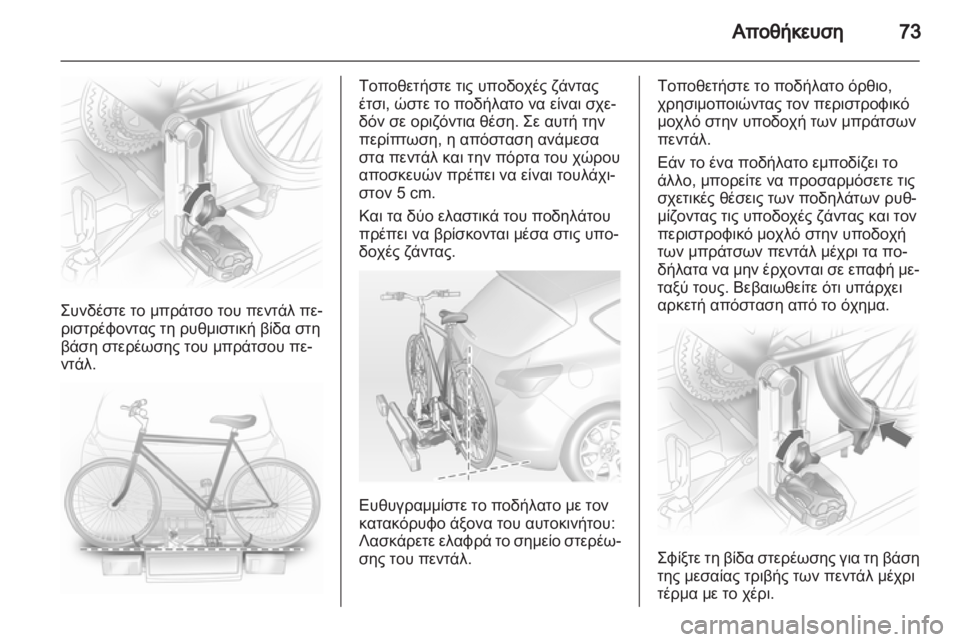 Αποθήκευση 73

Συνδέστε το μπράτσο του πεντάλ περιστρέφοντας τη ρυθμιστική βίδα στη βάση στερέωσης του μπράτσου πεντάλ.

Τοποθετήστε τις υποδοχές ζάντας έτσι, ώστε το ποδήλατο να είναι σχεδόν σε οριζόντια θέση. Σε αυτή την περίπτωση, η απόσταση ανάμεσα στα πεντάλ και την πόρτα του χώρου αποσκευών πρέπει να είναι τουλάχιστον 5 cm.

Και τα δύο ελαστικά του ποδηλάτου πρέπει να βρίσκονται μέσα στις υποδοχές ζάντας.

Ευθυγραμμίστε το ποδήλατο με τον κατακόρυφο άξονα του αυτοκινήτου: Λασκάρετε ελαφρά το σημείο στερέωσης του πεντάλ.

Τοποθετήστε το ποδήλατο όρθιο, χρησιμοποιώντας τον περιστροφικό μοχλό στην υποδοχή των μπράτσων πεντάλ.

Εάν το ένα ποδήλατο εμποδίζει το άλλο, μπορείτε να προσαρμόσετε τις σχετικές θέσεις των ποδηλάτων ρυθμίζοντας τις υποδοχές ζάντας και τον περιστροφικό μοχλό στην υποδοχή των μπράτσων πεντάλ μέχρι τα ποδήλατα να μην έρχονται σε επαφή μεταξύ τους. Βεβαιωθείτε ότι υπάρχει αρκετή απόσταση από το όχημα.

Σφίξτε τη βίδα στερέωσης για τη βάση της μεσαίας τριβής των πεντάλ μέχρι τέρμα με το χέρι.

carmanualsonline.info