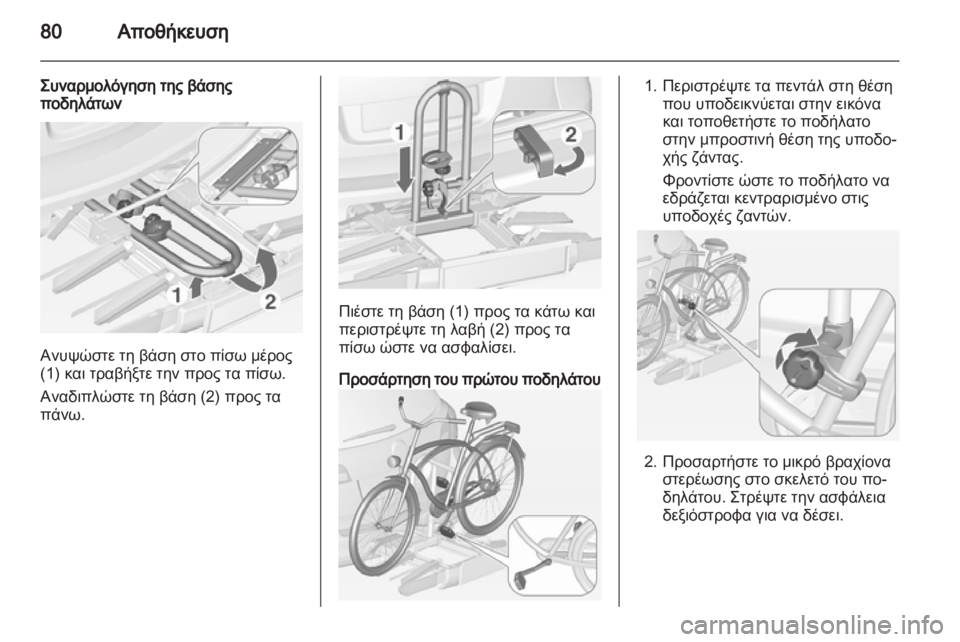 80 Αποθήκευση

Συναρμολόγηση της βάσης ποδηλάτων

1
2

Ανυψώστε τη βάση στο πίσω μέρος (1) και τραβήξτε την προς τα πίσω.

Αναδιπλώστε τη βάση (2) προς τα πάνω.

1
2

Πιέστε τη βάση (1) προς τα κάτω και περιστρέψτε τη λαβή (2) προς τα πίσω ώστε να ασφαλίσει.

Προσάρτηση του πρώτου ποδηλάτου

1. Περιστρέψτε τα πεντάλ στη θέση που υποδεικνύεται στην εικόνα και τοποθετήστε το ποδήλατο στην μπροστινή θέση της υποδοχής ζάντας.

Φροντίστε ώστε το ποδήλατο να εδράζεται κεντραρισμένο στις υποδοχές ζαντών.

2. Προσαρτήστε το μικρό βραχίονα στερέωσης στο σκελετό του ποδηλάτου. Στρέψτε την ασφάλεια δεξιόστροφα για να δέσει.

carmanualsonline.info