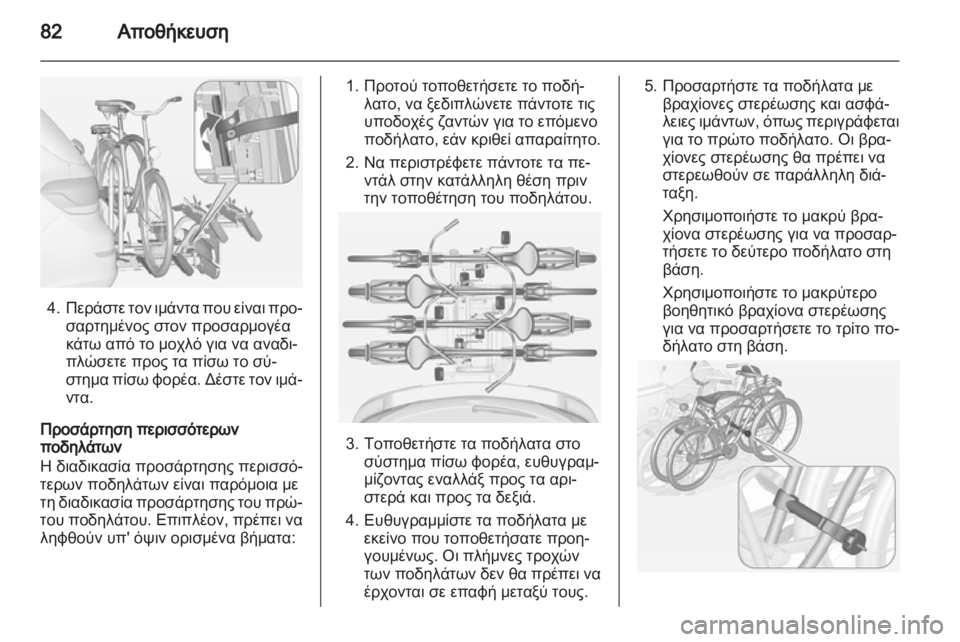 82 Αποθήκευση

4. Περάστε τον ιμάντα που είναι προσαρτημένος στον προσαρμογέα κάτω από το μοχλό για να αναδιπλώσετε προς τα πίσω το σύστημα πίσω φορέα. Δέστε τον ιμάντα.

Προσάρτηση περισσότερων ποδηλάτων
Η διαδικασία προσάρτησης περισσότερων ποδηλάτων είναι παρόμοια με τη διαδικασία προσάρτησης του πρώτου ποδηλάτου. Επιπλέον, πρέπει να ληφθούν υπ' όψιν ορισμένα βήματα:

1. Προτού τοποθετήσετε το ποδήλατο, να ξεδιπλώνετε πάντοτε τις υποδοχές ζαντών για το επόμενο ποδήλατο, εάν κριθεί απαραίτητο.
2. Να περιστρέφετε πάντοτε τα πεντάλ στην κατάλληλη θέση πριν την τοποθέτηση του ποδηλάτου.

3. Τοποθετήστε τα ποδήλατα στο σύστημα πίσω φορέα, ευθυγραμμίζοντας εναλλάξ προς τα αριστερά και προς τα δεξιά.
4. Ευθυγραμμίστε τα ποδήλατα με εκείνο που τοποθετήσατε προηγουμένως. Οι πλήμνες τροχών των ποδηλάτων δεν θα πρέπει να έρχονται σε επαφή μεταξύ τους.

5. Προσαρτήστε τα ποδήλατα με βραχίονες στερέωσης και ασφάλειες ιμάντων, όπως περιγράφεται για το πρώτο ποδήλατο. Οι βραχίονες στερέωσης θα πρέπει να στερεωθούν σε παράλληλη διάταξη.
Χρησιμοποιήστε το μακρύ βραχίονα στερέωσης για να προσαρτήσετε το δεύτερο ποδήλατο στη βάση.
Χρησιμοποιήστε το μακρύτερο βοηθητικό βραχίονα στερέωσης για να προσαρτήσετε το τρίτο ποδήλατο στη βάση.

carmanualsonline.info