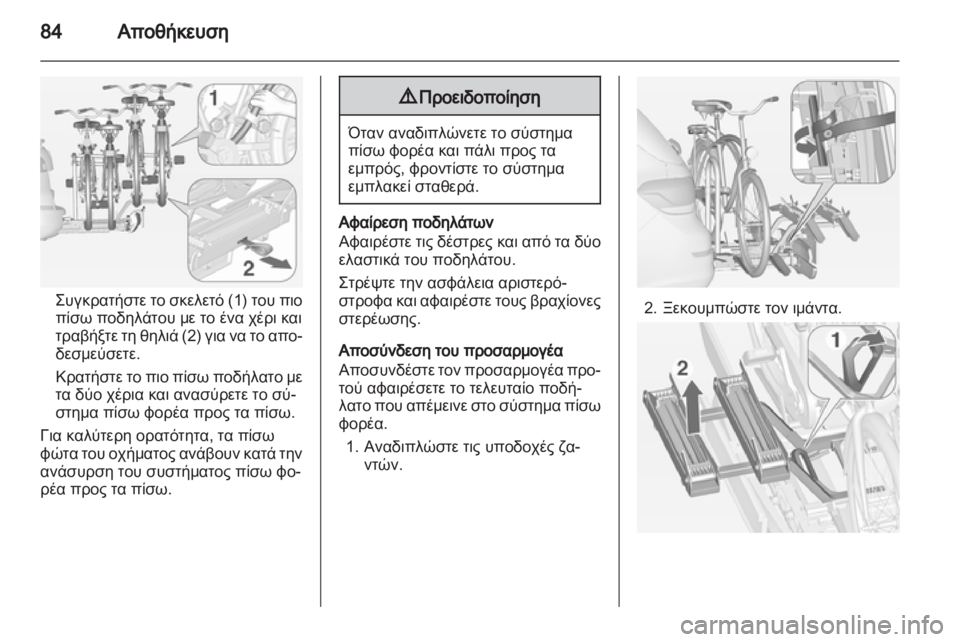 84 Αποθήκευση

1

2

Συγκρατήστε το σκελετό (1) του πιο πίσω ποδηλάτου με το ένα χέρι και τραβήξτε τη θηλιά (2) για να το αποδεσμεύσετε.

Κρατήστε το πιο πίσω ποδήλατο με τα δύο χέρια και ανασύρετε το σύστημα πίσω φορέα προς τα πίσω.

Για καλύτερη ορατότητα, τα πίσω φώτα του οχήματος ανάβουν κατά την ανάσυρση του συστήματος πίσω φορέα προς τα πίσω.

⚠ Προειδοποίηση

Όταν αναδιπλώνετε το σύστημα πίσω φορέα και πάλι προς τα εμπρός, φροντίστε το σύστημα εμπλακεί σταθερά.

Αφαίρεση ποδηλάτων

Αφαιρέστε τις δέστρες και από τα δύο ελαστικά του ποδηλάτου.

Στρέψτε την ασφάλεια αριστερόστροφα και αφαιρέστε τους βραχίονες στερέωσης.

Αποσύνδεση του προσαρμογέα

Αποσυνδέστε τον προσαρμογέα προτού αφαιρέσετε το τελευταίο ποδήλατο που απέμεινε στο σύστημα πίσω φορέα.

1. Αναδιπλώστε τις υποδοχές ζαντών.

2. Ξεκουμπώστε τον ιμάντα.

1

2

carmanualsonline.info