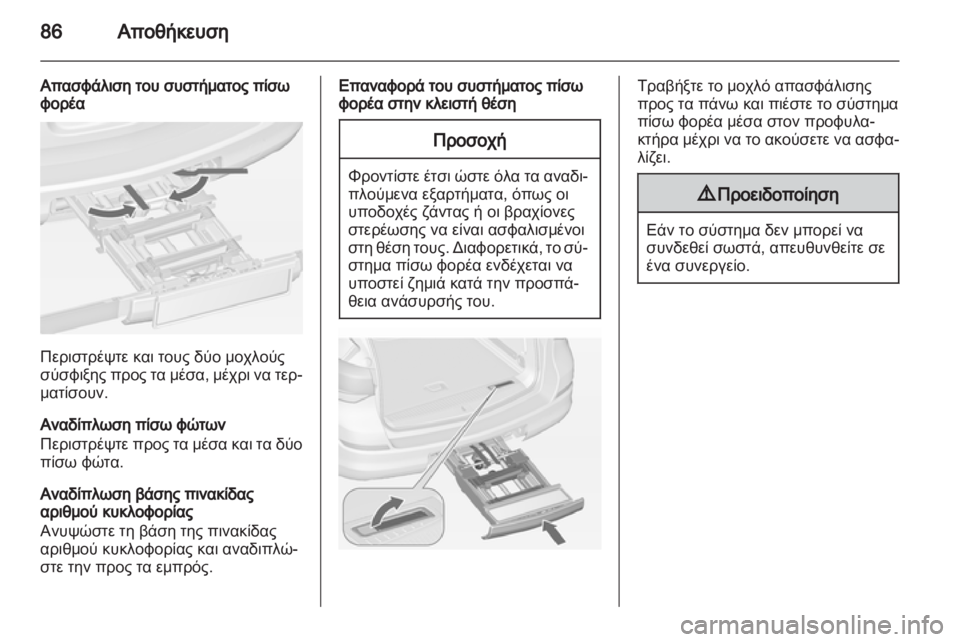 86 Αποθήκευση

Απασφάλιση του συστήματος πίσω φορέα

Περιστρέψτε και τους δύο μοχλούς σύσφιξης προς τα μέσα, μέχρι να τερματίσουν.

Αναδίπλωση πίσω φώτων
Περιστρέψτε προς τα μέσα και τα δύο πίσω φώτα.

Αναδίπλωση βάσης πινακίδας αριθμού κυκλοφορίας
Ανυψώστε τη βάση της πινακίδας αριθμού κυκλοφορίας και αναδιπλώστε την προς τα εμπρός.

Επαναφορά του συστήματος πίσω φορέα στην κλειστή θέση

Προσοχή

Φροντίστε έτσι ώστε όλα τα αναδιπλούμενα εξαρτήματα, όπως οι υποδοχές ζάντας ή οι βραχίονες στερέωσης να είναι ασφαλισμένοι στη θέση τους. Διαφορετικά, το σύστημα πίσω φορέα ενδέχεται να υποστεί ζημιά κατά την προσπάθεια ανάσυρσής του.

Τραβήξτε το μοχλό απασφάλισης προς τα πάνω και πιέστε το σύστημα πίσω φορέα μέσα στον προφυλακτήρα μέχρι να το ακούσετε να ασφαλίζει.

⚠ Προειδοποίηση

Εάν το σύστημα δεν μπορεί να συνδεθεί σωστά, απευθυνθείτε σε ένα συνεργείο.

carmanualsonline.info