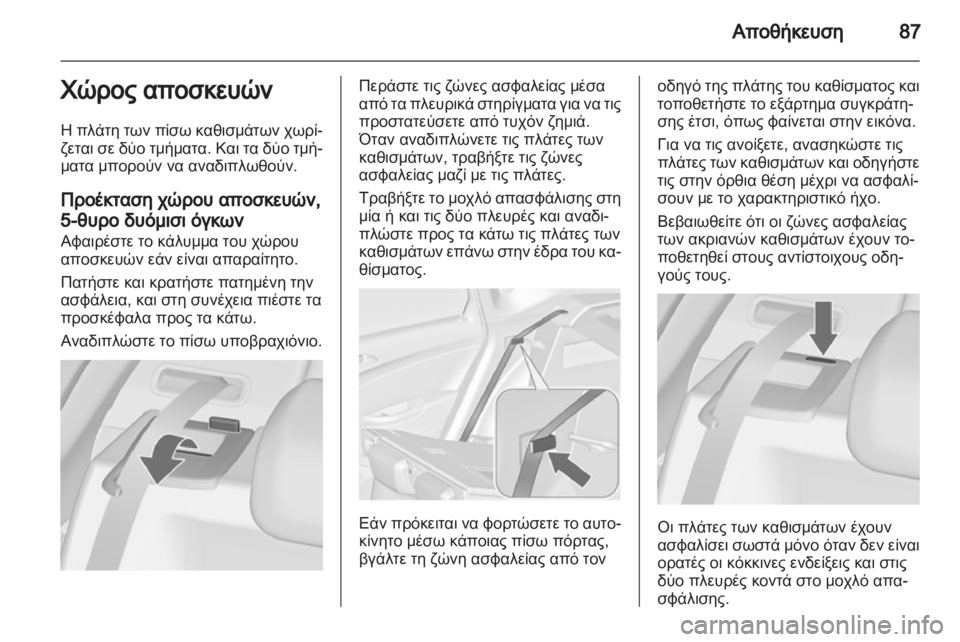 Αποθήκευση 87

Χώρος αποσκευών

Η πλάτη των πίσω καθισμάτων χωρίζεται σε δύο τμήματα. Και τα δύο τμήματα μπορούν να αναδιπλωθούν.

Προέκταση χώρου αποσκευών, 5-θυρο δυόμισι όγκων

Αφαιρέστε το κάλυμμα του χώρου αποσκευών εάν είναι απαραίτητο.

Πατήστε και κρατήστε πατημένη την ασφάλεια, και στη συνέχεια πιέστε τα προσκέφαλα προς τα κάτω.

Αναδιπλώστε το πίσω υποβραχιόνιο.

Περάστε τις ζώνες ασφαλείας μέσα από τα πλευρικά στηρίγματα για να τις προστατεύσετε από τυχόν ζημιά. Όταν αναδιπλώνετε τις πλάτες των καθισμάτων, τραβήξτε τις ζώνες ασφαλείας μαζί με τις πλάτες.

Τραβήξτε το μοχλό απασφάλισης στη μία ή και τις δύο πλευρές και αναδιπλώστε προς τα κάτω τις πλάτες των καθισμάτων επάνω στην έδρα του καθίσματος.

Εάν πρόκειται να φορτώσετε το αυτοκίνητο μέσω κάποιας πίσω πόρτας, βγάλτε τη ζώνη ασφαλείας από τον

οδηγό της πλάτης του καθίσματος και τοποθετήστε το εξάρτημα συγκράτησης έτσι, όπως φαίνεται στην εικόνα.

Για να τις ανοίξετε, ανασηκώστε τις πλάτες των καθισμάτων και οδηγήστε τις στην όρθια θέση μέχρι να ασφαλίσουν με το χαρακτηριστικό ήχο.

Βεβαιωθείτε ότι οι ζώνες ασφαλείας των ακριανών καθισμάτων έχουν τοποθετηθεί στους αντίστοιχους οδηγούς τους.

Οι πλάτες των καθισμάτων έχουν ασφαλίσει σωστά μόνο όταν δεν είναι ορατές οι κόκκινες ενδείξεις και στις δύο πλευρές κοντά στο μοχλό απασφάλισης.

carmanualsonline.info