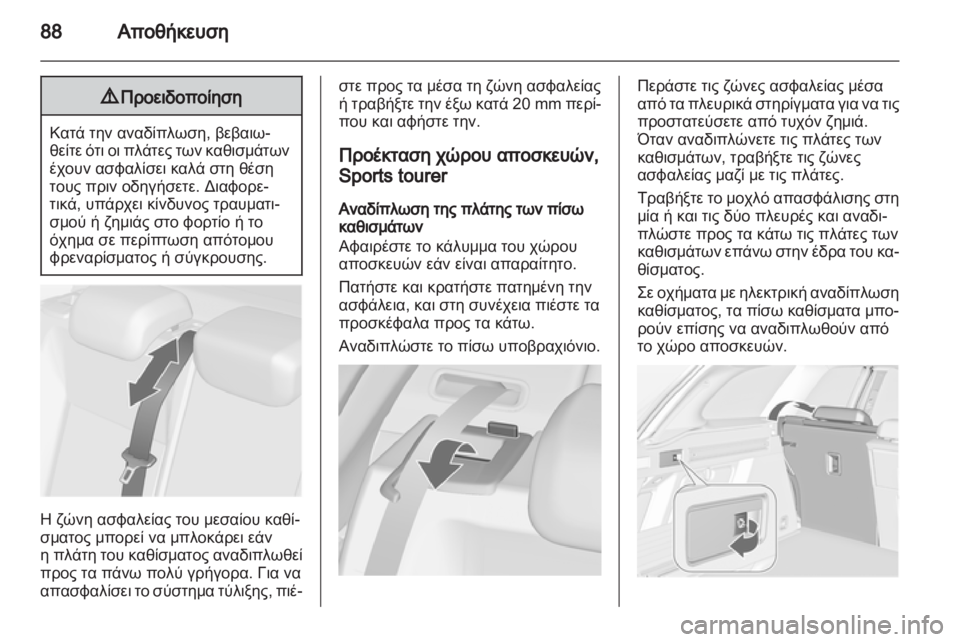 88 Αποθήκευση

⚠ Προειδοποίηση

Κατά την αναδίπλωση, βεβαιωθείτε ότι οι πλάτες των καθισμάτων έχουν ασφαλίσει καλά στη θέση τους πριν οδηγήσετε. Διαφορετικά, υπάρχει κίνδυνος τραυματισμού ή ζημιάς στο φορτίο ή το όχημα σε περίπτωση απότομου φρεναρίσματος ή σύγκρουσης.

Η ζώνη ασφαλείας του μεσαίου καθίσματος μπορεί να μπλοκάρει εάν η πλάτη του καθίσματος αναδιπλωθεί προς τα πάνω πολύ γρήγορα. Για να απασφαλίσει το σύστημα τύλιξης, πιέστε προς τα μέσα τη ζώνη ασφαλείας ή τραβήξτε την έξω κατά 20 mm περίπου και αφήστε την.

Προέκταση χώρου αποσκευών, Sports tourer

Αναδίπλωση της πλάτης των πίσω καθισμάτων

Αφαιρέστε το κάλυμμα του χώρου αποσκευών εάν είναι απαραίτητο.

Πατήστε και κρατήστε πατημένη την ασφάλεια, και στη συνέχεια πιέστε τα προσκέφαλα προς τα κάτω.

Αναδιπλώστε το πίσω υποβραχιόνιο.

Περάστε τις ζώνες ασφαλείας μέσα από τα πλευρικά στηρίγματα για να τις προστατεύσετε από τυχόν ζημιά. Όταν αναδιπλώνετε τις πλάτες των καθισμάτων, τραβήξτε τις ζώνες ασφαλείας μαζί με τις πλάτες.

Τραβήξτε το μοχλό απασφάλισης στη μία ή και τις δύο πλευρές και αναδιπλώστε προς τα κάτω τις πλάτες των καθισμάτων επάνω στην έδρα του καθίσματος.

Σε οχήματα με ηλεκτρική αναδίπλωση καθίσματος, τα πίσω καθίσματα μπορούν επίσης να αναδιπλωθούν από το χώρο αποσκευών.

carmanualsonline.info