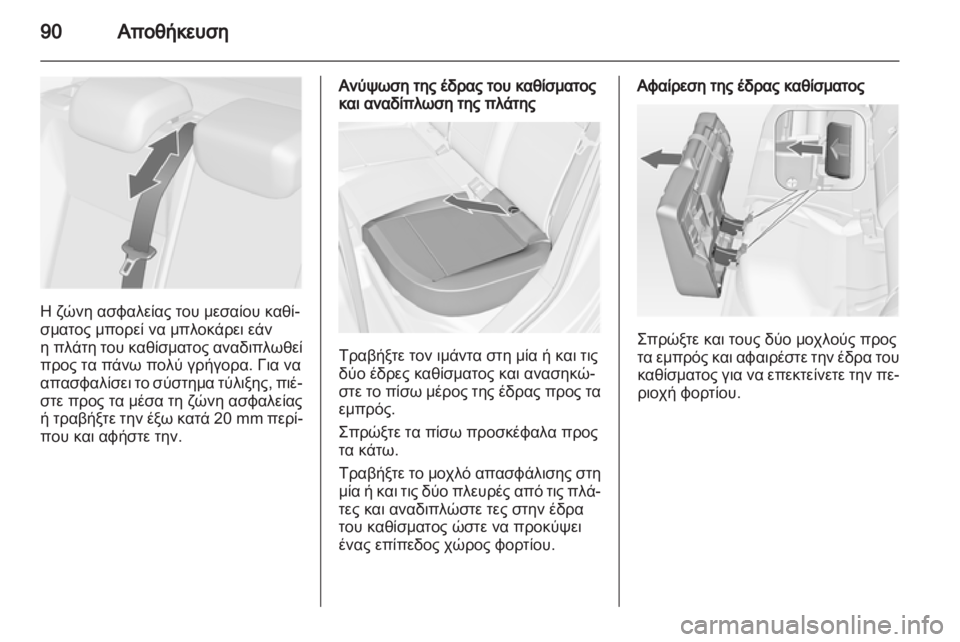 90 Αποθήκευση

Η ζώνη ασφαλείας του μεσαίου καθίσματος μπορεί να μπλοκάρει εάν η πλάτη του καθίσματος αναδιπλωθεί προς τα πάνω πολύ γρήγορα. Για να απασφαλίσει το σύστημα τύλιξης, πιέστε προς τα μέσα τη ζώνη ασφαλείας ή τραβήξτε την έξω κατά 20 mm περίπου και αφήστε την.

Ανύψωση της έδρας του καθίσματος και αναδίπλωση της πλάτης

Τραβήξτε τον ιμάντα στη μία ή και τις δύο έδρες καθίσματος και ανασηκώστε το πίσω μέρος της έδρας προς τα εμπρός.

Σπρώξτε τα πίσω προσκέφαλα προς τα κάτω.

Τραβήξτε το μοχλό απασφάλισης στη μία ή και τις δύο πλευρές από τις πλάτες και αναδιπλώστε τες στην έδρα του καθίσματος ώστε να προκύψει ένας επίπεδος χώρος φορτίου.

Αφαίρεση της έδρας καθίσματος

Σπρώξτε και τους δύο μοχλούς προς τα εμπρός και αφαιρέστε την έδρα του καθίσματος για να επεκτείνετε την περιοχή φορτίου.

carmanualsonline.info