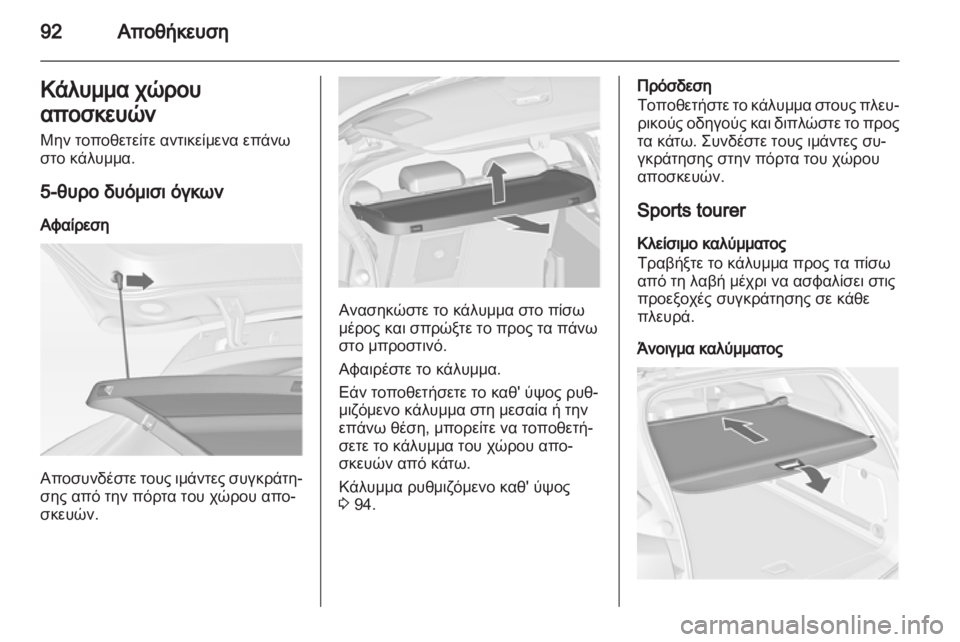 92 Αποθήκευση

Κάλυμμα χώρου αποσκευών

Μην τοποθετείτε αντικείμενα επάνω στο κάλυμμα.

5-θυρο δυόμισι όγκων

Αφαίρεση

Αποσυνδέστε τους ιμάντες συγκράτησης από την πόρτα του χώρου αποσκευών.

Ανασηκώστε το κάλυμμα στο πίσω μέρος και σπρώξτε το προς τα πάνω στο μπροστινό.

Αφαιρέστε το κάλυμμα.

Εάν τοποθετήσετε το καθ' ύψος ρυθμιζόμενο κάλυμμα στη μεσαία ή την επάνω θέση, μπορείτε να τοποθετήσετε το κάλυμμα του χώρου αποσκευών από κάτω.

Κάλυμμα ρυθμιζόμενο καθ' ύψος ◊ 94.

Πρόσδεση

Τοποθετήστε το κάλυμμα στους πλευρικούς οδηγούς και διπλώστε το προς τα κάτω. Συνδέστε τους ιμάντες συγκράτησης στην πόρτα του χώρου αποσκευών.

Sports tourer

Κλείσιμο καλύμματος

Τραβήξτε το κάλυμμα προς τα πίσω από τη λαβή μέχρι να ασφαλίσει στις προεξοχές συγκράτησης σε κάθε πλευρά.

Άνοιγμα καλύμματος

carmanualsonline.info