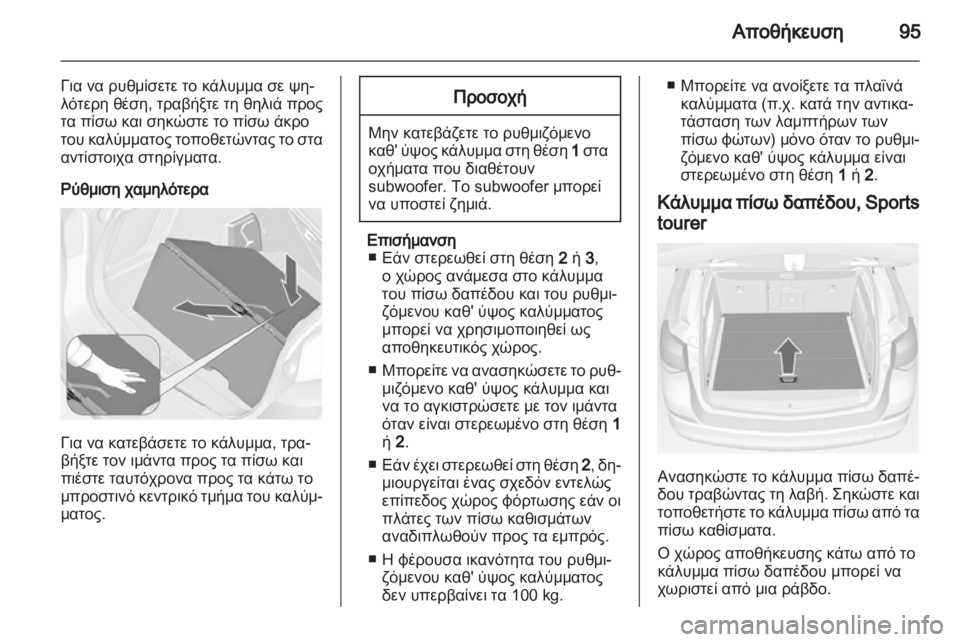 Αποθήκευση 95

Για να ρυθμίσετε το κάλυμμα σε ψηλότερη θέση, τραβήξτε τη θηλιά προς τα πίσω και σηκώστε το πίσω άκρο του καλύμματος τοποθετώντας το στα αντίστοιχα στηρίγματα.

Ρύθμιση χαμηλότερα

Για να κατεβάσετε το κάλυμμα, τραβήξτε τον ιμάντα προς τα πίσω και πιέστε ταυτόχρονα προς τα κάτω το μπροστινό κεντρικό τμήμα του καλύμματος.

Προσοχή

Μην κατεβάζετε το ρυθμιζόμενο καθ' ύψος κάλυμμα στη θέση 1 στα οχήματα που διαθέτουν subwoofer. Το subwoofer μπορεί να υποστεί ζημιά.

Επισήμανση
■ Εάν στερεωθεί στη θέση 2 ή 3, ο χώρος ανάμεσα στο κάλυμμα του πίσω δαπέδου και του ρυθμιζόμενου καθ' ύψος καλύμματος μπορεί να χρησιμοποιηθεί ως αποθηκευτικός χώρος.
■ Μπορείτε να ανασηκώσετε το ρυθμιζόμενο καθ' ύψος κάλυμμα και να το αγκιστρώσετε με τον ιμάντα όταν είναι στερεωμένο στη θέση 1 ή 2.
■ Εάν έχει στερεωθεί στη θέση 2, δημιουργείται ένας σχεδόν εντελώς επίπεδος χώρος φόρτωσης εάν οι πλάτες των πίσω καθισμάτων αναδιπλωθούν προς τα εμπρός.
■ Η φέρουσα ικανότητα του ρυθμιζόμενου καθ' ύψος καλύμματος δεν υπερβαίνει τα 100 kg.
■ Μπορείτε να ανοίξετε τα πλαϊνά καλύμματα (π.χ. κατά την αντικατάσταση των λαμπτήρων των πίσω φώτων) μόνο όταν το ρυθμιζόμενο καθ' ύψος κάλυμμα είναι στερεωμένο στη θέση 1 ή 2.

Κάλυμμα πίσω δαπέδου, Sports tourer

Ανασηκώστε το κάλυμμα πίσω δαπέδου τραβώντας τη λαβή. Σηκώστε και τοποθετήστε το κάλυμμα πίσω από τα πίσω καθίσματα.

Ο χώρος αποθήκευσης κάτω από το κάλυμμα πίσω δαπέδου μπορεί να χωριστεί από μια ράβδο.

carmanualsonline.info