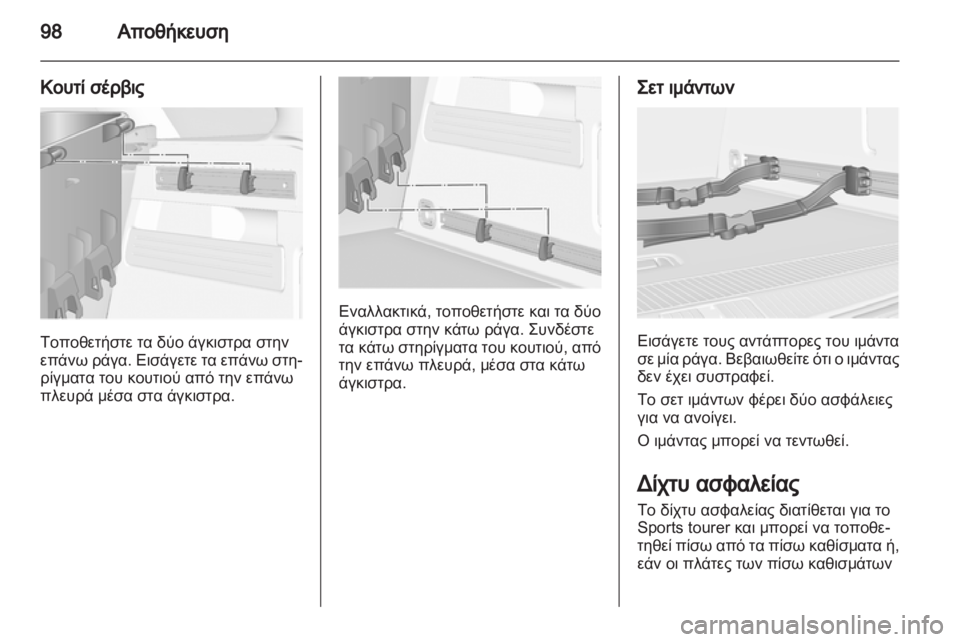 98 Αποθήκευση

Κουτί σέρβις

Τοποθετήστε τα δύο άγκιστρα στην επάνω ράγα. Εισάγετε τα επάνω στηρίγματα του κουτιού από την επάνω πλευρά μέσα στα άγκιστρα.

Εναλλακτικά, τοποθετήστε και τα δύο άγκιστρα στην κάτω ράγα. Συνδέστε τα κάτω στηρίγματα του κουτιού, από την επάνω πλευρά, μέσα στα κάτω άγκιστρα.

Σετ ιμάντων

Εισάγετε τους αντάπτορες του ιμάντα σε μία ράγα. Βεβαιωθείτε ότι ο ιμάντας δεν έχει συστραφεί.

Το σετ ιμάντων φέρει δύο ασφάλειες για να ανοίγει.

Ο ιμάντας μπορεί να τεντωθεί.

Δίχτυ ασφαλείας

Το δίχτυ ασφαλείας διατίθεται για το Sports tourer και μπορεί να τοποθετηθεί πίσω από τα πίσω καθίσματα ή, εάν οι πλάτες των πίσω καθισμάτων

carmanualsonline.info