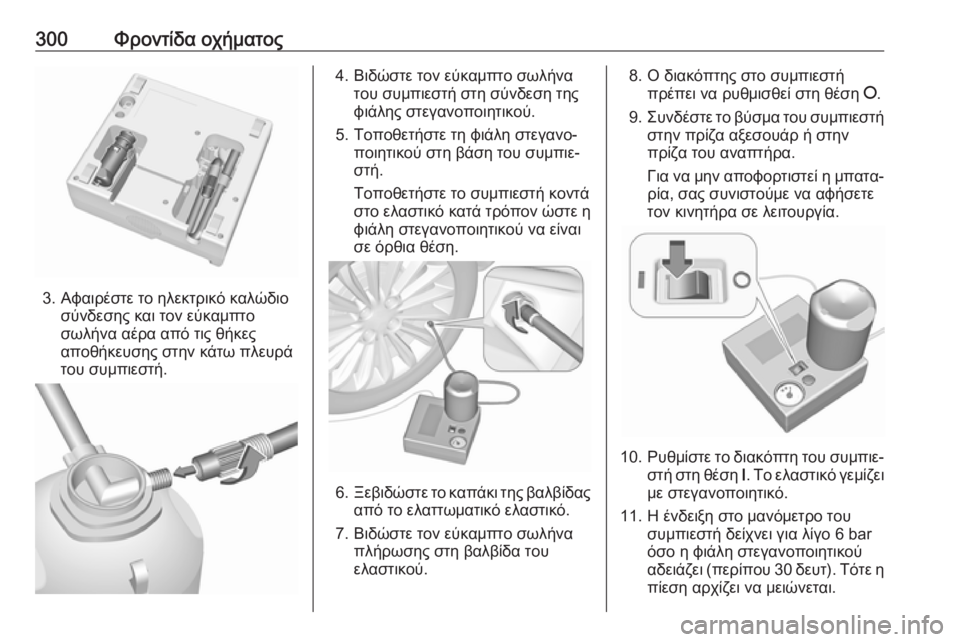 300 Φροντίδα οχήματος

3. Αφαιρέστε το ηλεκτρικό καλώδιο σύνδεσης και τον εύκαμπτο σωλήνα αέρα από τις θήκες αποθήκευσης στην κάτω πλευρά του συμπιεστή.

4. Βιδώστε τον εύκαμπτο σωλήνα του συμπιεστή στη σύνδεση της φιάλης στεγανοποιητικού.

5. Τοποθετήστε τη φιάλη στεγανοποιητικού στη βάση του συμπιεστή.

Τοποθετήστε το συμπιεστή κοντά στο ελαστικό κατά τρόπον ώστε η φιάλη στεγανοποιητικού να είναι σε όρθια θέση.

6. Ξεβιδώστε το καπάκι της βαλβίδας από το ελαττωματικό ελαστικό.

7. Βιδώστε τον εύκαμπτο σωλήνα πλήρωσης στη βαλβίδα του ελαστικού.

8. Ο διακόπτης στο συμπιεστή πρέπει να ρυθμισθεί στη θέση O.

9. Συνδέστε το βύσμα του συμπιεστή στην πρίζα αξεσουάρ ή στην πρίζα του αναπτήρα.

Για να μην αποφορτιστεί η μπαταρία, σας συνιστούμε να αφήσετε τον κινητήρα σε λειτουργία.

10. Ρυθμίστε το διακόπτη του συμπιεστή στη θέση I. Το ελαστικό γεμίζει με στεγανοποιητικό.

11. Η ένδειξη στο μανόμετρο του συμπιεστή δείχνει για λίγο 6 bar όσο η φιάλη στεγανοποιητικού αδειάζει (περίπου 30 δευτ). Τότε η πίεση αρχίζει να μειώνεται.

carmanualsonline.info