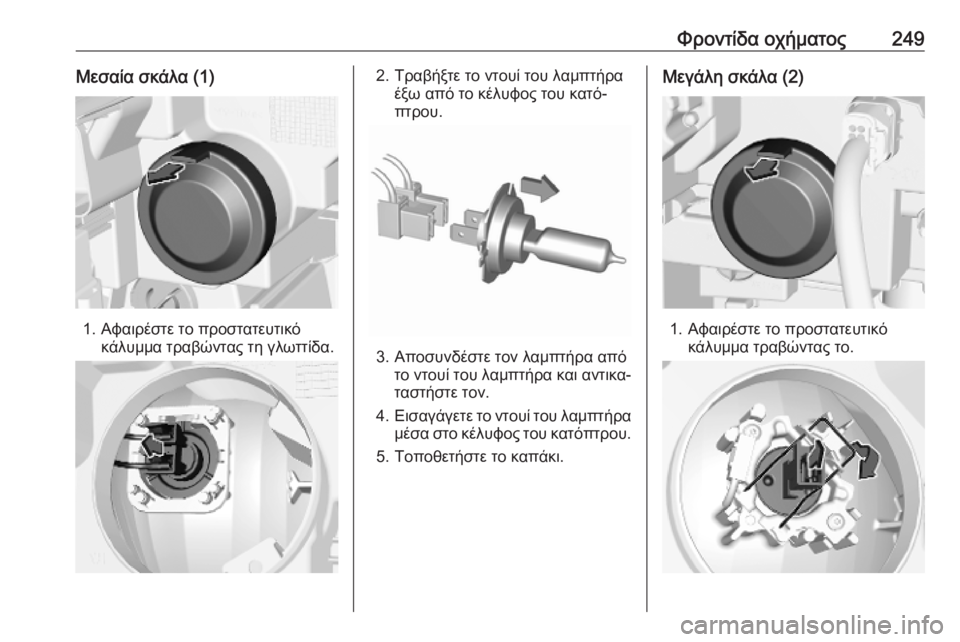 Φροντίδα οχήματος 249

Μεσαία σκάλα (1)

1. Αφαιρέστε το προστατευτικό κάλυμμα τραβώντας τη γλωττίδα.

2. Τραβήξτε το ντουί του λαμπτήρα έξω από το κέλυφος του κατόπτρου.

3. Αποσυνδέστε τον λαμπτήρα από το ντουί του λαμπτήρα και αντικαταστήστε τον.

4. Εισαγάγετε το ντουί του λαμπτήρα μέσα στο κέλυφος του κατόπτρου.

5. Τοποθετήστε το καπάκι.

Μεγάλη σκάλα (2)

1. Αφαιρέστε το προστατευτικό κάλυμμα τραβώντας το.

carmanualsonline.info