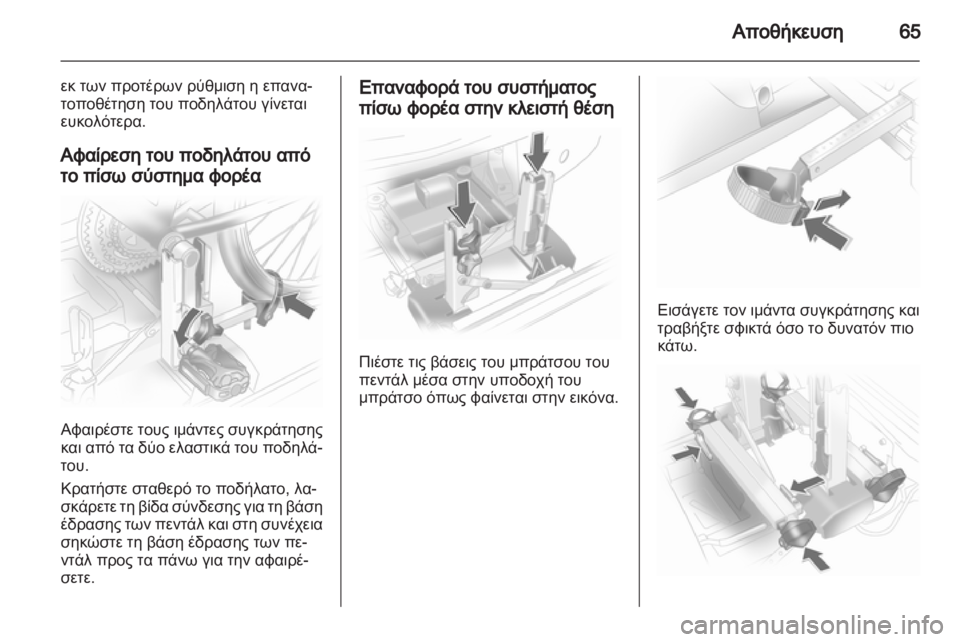 Αποθήκευση 65

εκ των προτέρων ρύθμιση η επανατοποθέτηση του ποδηλάτου γίνεται ευκολότερα.

Αφαίρεση του ποδηλάτου από το πίσω σύστημα φορέα

Αφαιρέστε τους ιμάντες συγκράτησης και από τα δύο ελαστικά του ποδηλάτου.

Κρατήστε σταθερό το ποδήλατο, λασκάρετε τη βίδα σύνδεσης για τη βάση έδρασης των πεντάλ και στη συνέχεια σηκώστε τη βάση έδρασης των πεντάλ προς τα πάνω για την αφαιρέσετε.

Επαναφορά του συστήματος πίσω φορέα στην κλειστή θέση

Πιέστε τις βάσεις του μπράτσου του πεντάλ μέσα στην υποδοχή του μπράτσο όπως φαίνεται στην εικόνα.

Εισάγετε τον ιμάντα συγκράτησης και τραβήξτε σφικτά όσο το δυνατόν πιο κάτω.

carmanualsonline.info