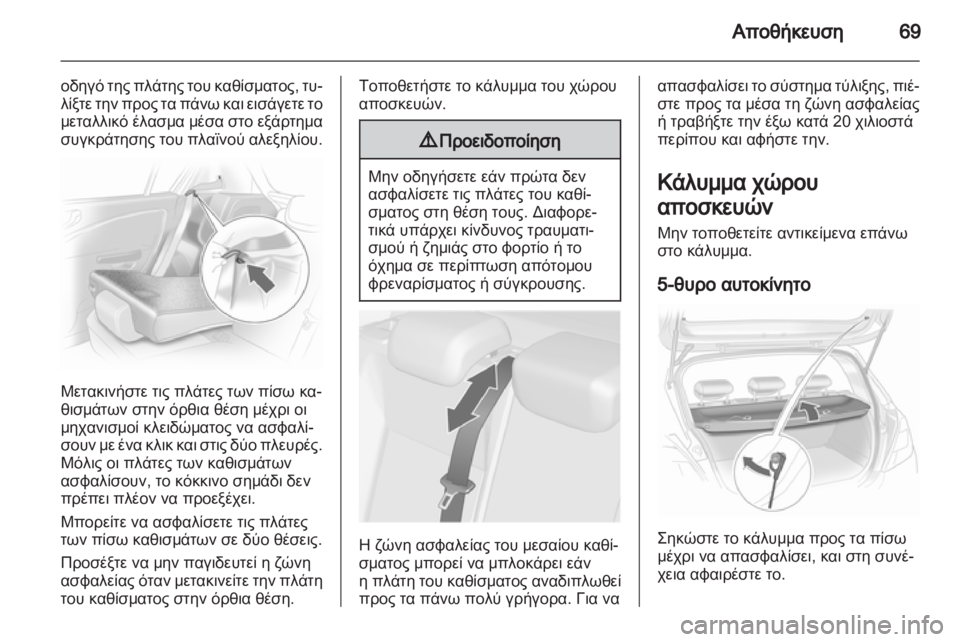 Αποθήκευση 69

οδηγό της πλάτης του καθίσματος, τυλίξτε την προς τα πάνω και εισάγετε το μεταλλικό έλασμα μέσα στο εξάρτημα συγκράτησης του πλαϊνού αλεξηλίου.

Μετακινήστε τις πλάτες των πίσω καθισμάτων στην όρθια θέση μέχρι οι μηχανισμοί κλειδώματος να ασφαλίσουν με ένα κλικ και στις δύο πλευρές. Μόλις οι πλάτες των καθισμάτων ασφαλίσουν, το κόκκινο σημάδι δεν πρέπει πλέον να προεξέχει.

Μπορείτε να ασφαλίσετε τις πλάτες των πίσω καθισμάτων σε δύο θέσεις.

Προσέξτε να μην παγιδευτεί η ζώνη ασφαλείας όταν μετακινείτε την πλάτη του καθίσματος στην όρθια θέση.

Τοποθετήστε το κάλυμμα του χώρου αποσκευών.

⚠ Προειδοποίηση

Μην οδηγήσετε εάν πρώτα δεν ασφαλίσετε τις πλάτες του καθίσματος στη θέση τους. Διαφορετικά υπάρχει κίνδυνος τραυματισμού ή ζημιάς στο φορτίο ή το όχημα σε περίπτωση απότομου φρεναρίσματος ή σύγκρουσης.

Η ζώνη ασφαλείας του μεσαίου καθίσματος μπορεί να μπλοκάρει εάν η πλάτη του καθίσματος αναδιπλωθεί προς τα πάνω πολύ γρήγορα. Για να απασφαλίσει το σύστημα τύλιξης, πιέστε προς τα μέσα τη ζώνη ασφαλείας ή τραβήξτε την έξω κατά 20 χιλιοστά περίπου και αφήστε την.

Κάλυμμα χώρου αποσκευών

Μην τοποθετείτε αντικείμενα επάνω στο κάλυμμα.

5-θυρο αυτοκίνητο

Σηκώστε το κάλυμμα προς τα πίσω μέχρι να απασφαλίσει, και στη συνέχεια αφαιρέστε το.

carmanualsonline.info