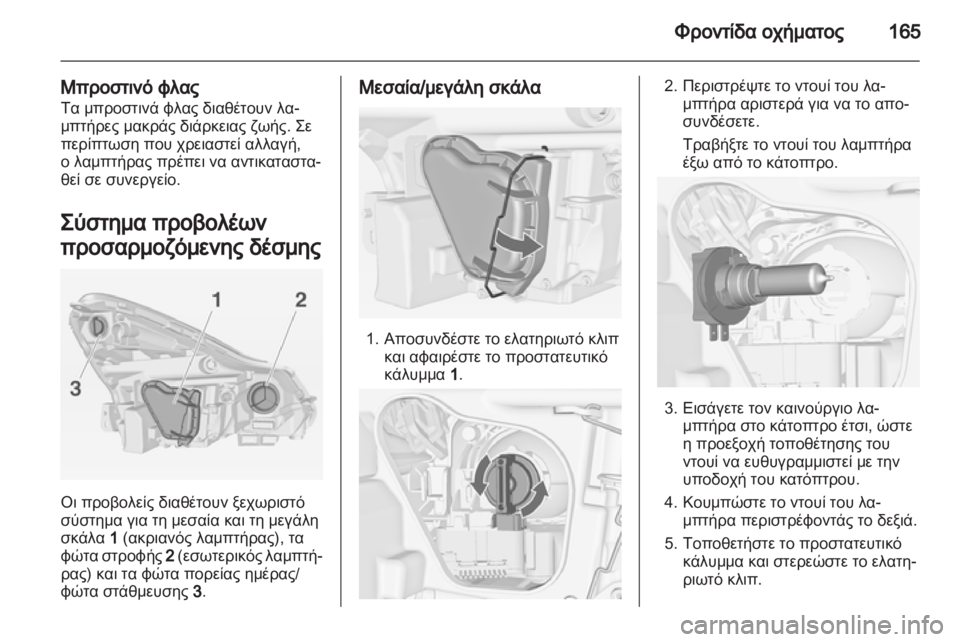 Φροντίδα οχήματος 165

Μπροστινό φλας
Τα μπροστινά φλας διαθέτουν λαμπτήρες μακράς διάρκειας ζωής. Σε περίπτωση που χρειαστεί αλλαγή, ο λαμπτήρας πρέπει να αντικατασταθεί σε συνεργείο.

Σύστημα προβολέων προσαρμοζόμενης δέσμης

1 2 3

Οι προβολείς διαθέτουν ξεχωριστό σύστημα για τη μεσαία και τη μεγάλη σκάλα 1 (ακριανός λαμπτήρας), τα φώτα στροφής 2 (εσωτερικός λαμπτήρας) και τα φώτα πορείας ημέρας/φώτα στάθμευσης 3.

Μεσαία/μεγάλη σκάλα

1. Αποσυνδέστε το ελατηριωτό κλιπ και αφαιρέστε το προστατευτικό κάλυμμα 1.

2. Περιστρέψτε το ντουί του λαμπτήρα αριστερά για να το αποσυνδέσετε.

Τραβήξτε το ντουί του λαμπτήρα έξω από το κάτοπτρο.

3. Εισάγετε τον καινούργιο λαμπτήρα στο κάτοπτρο έτσι, ώστε η προεξοχή τοποθέτησης του ντουί να ευθυγραμμιστεί με την υποδοχή του κατόπτρου.

4. Κουμπώστε το ντουί του λαμπτήρα περιστρέφοντάς το δεξιά.

5. Τοποθετήστε το προστατευτικό κάλυμμα και στερεώστε το ελατηριωτό κλιπ.

carmanualsonline.info