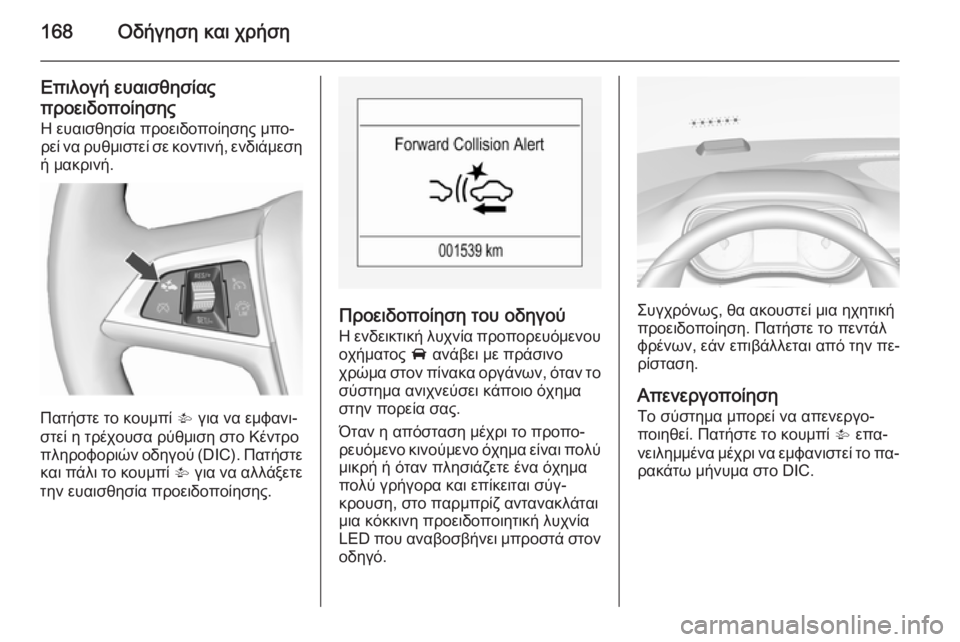 168 Οδήγηση και χρήση

Επιλογή ευαισθησίας προειδοποίησης
Η ευαισθησία προειδοποίησης μπορεί να ρυθμιστεί σε κοντινή, ενδιάμεση ή μακρινή.

Πατήστε το κουμπί για να εμφανιστεί η τρέχουσα ρύθμιση στο Κέντρο πληροφοριών οδηγού (DIC). Πατήστε και πάλι το κουμπί για να αλλάξετε την ευαισθησία προειδοποίησης.

Forward Collision Alert

001539 km

Προειδοποίηση του οδηγού
Η ενδεικτική λυχνία προπορευόμενου οχήματος ανάβει με πράσινο χρώμα στον πίνακα οργάνων, όταν το σύστημα ανιχνεύσει κάποιο όχημα στην πορεία σας.

Όταν η απόσταση μέχρι το προπορευόμενο κινούμενο όχημα είναι πολύ μικρή ή όταν πλησιάζετε ένα όχημα πολύ γρήγορα και επίκειται σύγκρουση, στο παρμπρίζ αντανακλάται μια κόκκινη προειδοποιητική λυχνία LED που αναβοσβήνει μπροστά στον οδηγό.

Συγχρόνως, θα ακουστεί μια ηχητική προειδοποίηση. Πατήστε το πεντάλ φρένων, εάν επιβάλλεται από την περίσταση.

Απενεργοποίηση
Το σύστημα μπορεί να απενεργοποιηθεί. Πατήστε το κουμπί επανειλημμένα μέχρι να εμφανιστεί το παρακάτω μήνυμα στο DIC.

carmanualsonline.info