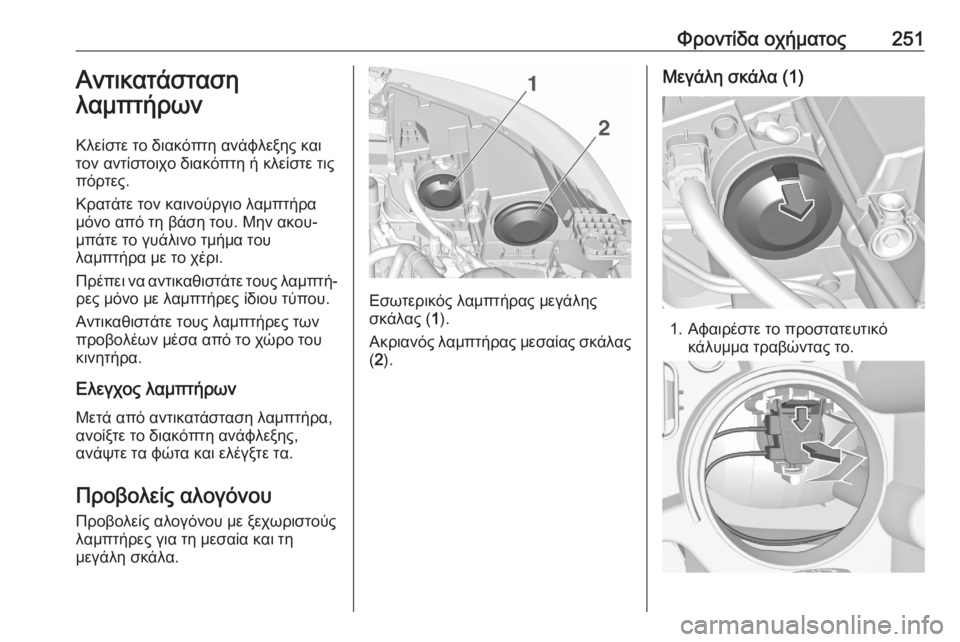 Φροντίδα οχήματος 251

Αντικατάσταση λαμπτήρων

Κλείστε το διακόπτη ανάφλεξης και τον αντίστοιχο διακόπτη ή κλείστε τις πόρτες.

Κρατάτε τον καινούργιο λαμπτήρα μόνο από τη βάση του. Μην ακουμπάτε το γυάλινο τμήμα του λαμπτήρα με το χέρι.

Πρέπει να αντικαθιστάτε τους λαμπτήρες μόνο με λαμπτήρες ίδιου τύπου.

Αντικαθιστάτε τους λαμπτήρες των προβολέων μέσα από το χώρο του κινητήρα.

Ελεγχος λαμπτήρων

Μετά από αντικατάσταση λαμπτήρα, ανοίξτε το διακόπτη ανάφλεξης, ανάψτε τα φώτα και ελέγξτε τα.

Προβολείς αλογόνου

Προβολείς αλογόνου με ξεχωριστούς λαμπτήρες για τη μεσαία και τη μεγάλη σκάλα.

1

2

Εσωτερικός λαμπτήρας μεγάλης σκάλας (1).

Ακριανός λαμπτήρας μεσαίας σκάλας (2).

Μεγάλη σκάλα (1)

1. Αφαιρέστε το προστατευτικό κάλυμμα τραβώντας το.

carmanualsonline.info