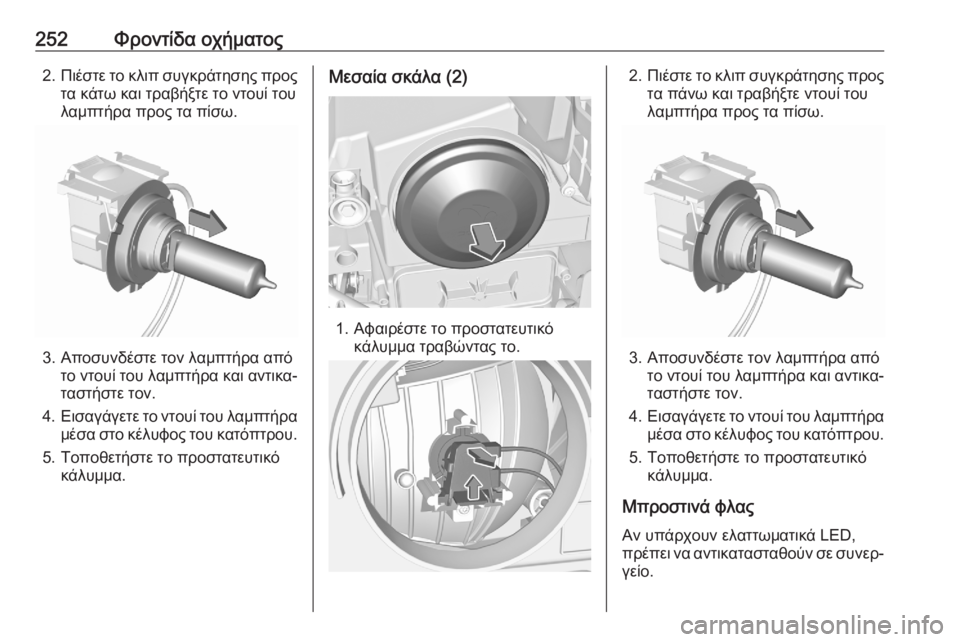 252 Φροντίδα οχήματος

2. Πιέστε το κλιπ συγκράτησης προς τα κάτω και τραβήξτε το ντουί του λαμπτήρα προς τα πίσω.

3. Αποσυνδέστε τον λαμπτήρα από το ντουί του λαμπτήρα και αντικαταστήστε τον.

4. Εισαγάγετε το ντουί του λαμπτήρα μέσα στο κέλυφος του κατόπτρου.

5. Τοποθετήστε το προστατευτικό κάλυμμα.

Μεσαία σκάλα (2)

1. Αφαιρέστε το προστατευτικό κάλυμμα τραβώντας το.

2. Πιέστε το κλιπ συγκράτησης προς τα πάνω και τραβήξτε ντουί του λαμπτήρα προς τα πίσω.

3. Αποσυνδέστε τον λαμπτήρα από το ντουί του λαμπτήρα και αντικαταστήστε τον.

4. Εισαγάγετε το ντουί του λαμπτήρα μέσα στο κέλυφος του κατόπτρου.

5. Τοποθετήστε το προστατευτικό κάλυμμα.

Μπροστινά φλας

Αν υπάρχουν ελαττωματικά LED, πρέπει να αντικατασταθούν σε συνεργείο.

carmanualsonline.info