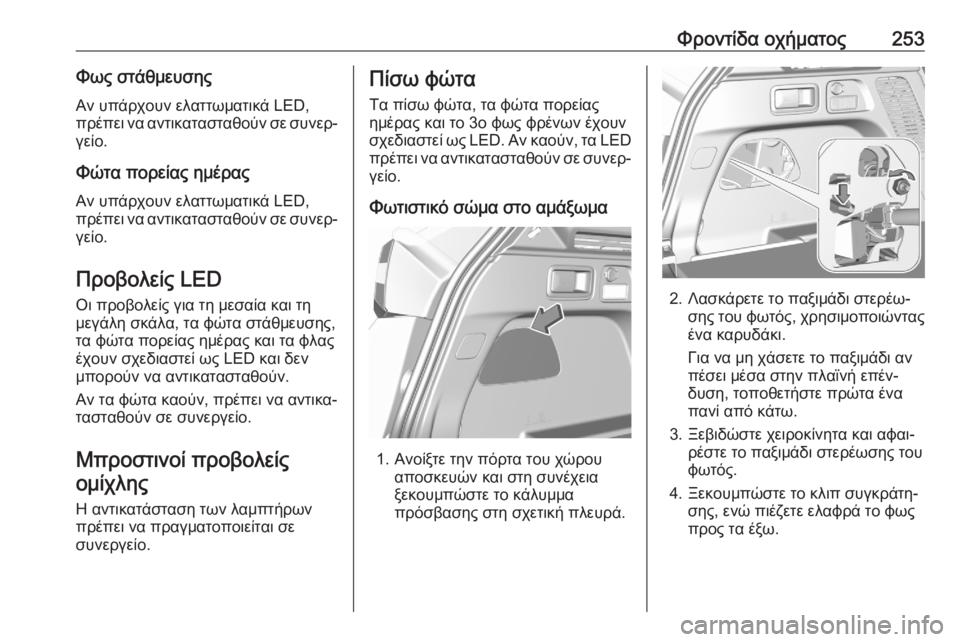 Φροντίδα οχήματος 253

Φως στάθμευσης

Αν υπάρχουν ελαττωματικά LED, πρέπει να αντικατασταθούν σε συνεργείο.

Φώτα πορείας ημέρας

Αν υπάρχουν ελαττωματικά LED, πρέπει να αντικατασταθούν σε συνεργείο.

Προβολείς LED

Οι προβολείς για τη μεσαία και τη μεγάλη σκάλα, τα φώτα στάθμευσης, τα φώτα πορείας ημέρας και τα φλας έχουν σχεδιαστεί ως LED και δεν μπορούν να αντικατασταθούν.

Αν τα φώτα καούν, πρέπει να αντικατασταθούν σε συνεργείο.

Μπροστινοί προβολείς ομίχλης

Η αντικατάσταση των λαμπτήρων πρέπει να πραγματοποιείται σε συνεργείο.

Πίσω φώτα

Τα πίσω φώτα, τα φώτα πορείας ημέρας και το 3ο φως φρένων έχουν σχεδιαστεί ως LED. Αν καούν, τα LED πρέπει να αντικατασταθούν σε συνεργείο.

Φωτιστικό σώμα στο αμάξωμα

1. Ανοίξτε την πόρτα του χώρου αποσκευών και στη συνέχεια ξεκουμπώστε το κάλυμμα πρόσβασης στη σχετική πλευρά.

2. Λασκάρετε το παξιμάδι στερέωσης του φωτός, χρησιμοποιώντας ένα καρυδάκι.

Για να μη χάσετε το παξιμάδι αν πέσει μέσα στην πλαϊνή επένδυση, τοποθετήστε πρώτα ένα πανί από κάτω.

3. Ξεβιδώστε χειροκίνητα και αφαιρέστε το παξιμάδι στερέωσης του φωτός.

4. Ξεκουμπώστε το κλιπ συγκράτησης, ενώ πιέζετε ελαφρά το φως προς τα έξω.

carmanualsonline.info