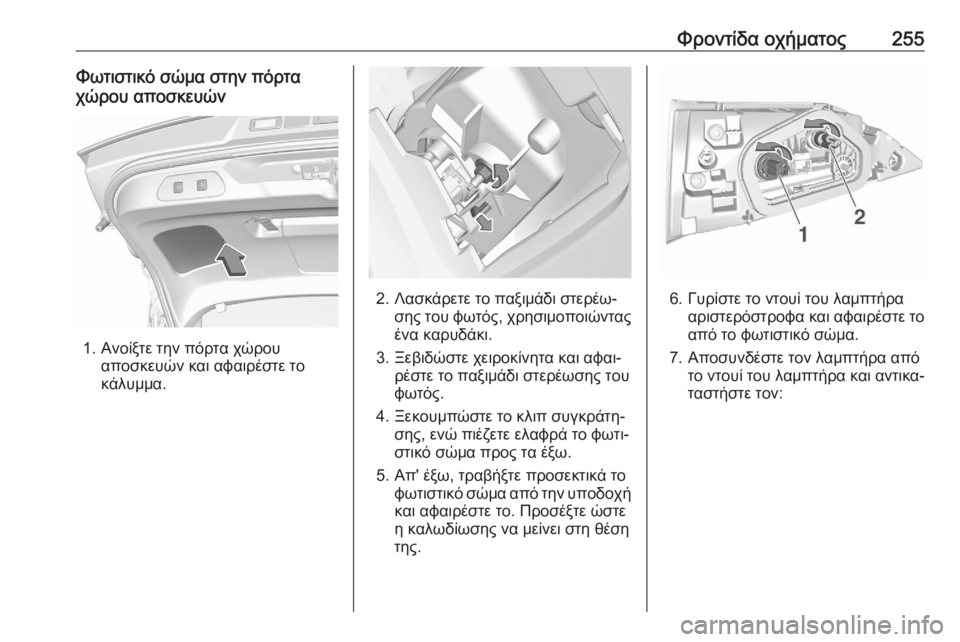 Φροντίδα οχήματος 255

Φωτιστικό σώμα στην πόρτα χώρου αποσκευών

1. Ανοίξτε την πόρτα χώρου αποσκευών και αφαιρέστε το κάλυμμα.

2. Λασκάρετε το παξιμάδι στερέωσης του φωτός, χρησιμοποιώντας ένα καρυδάκι.

3. Ξεβιδώστε χειροκίνητα και αφαιρέστε το παξιμάδι στερέωσης του φωτός.

4. Ξεκουμπώστε το κλιπ συγκράτησης, ενώ πιέζετε ελαφρά το φωτιστικό σώμα προς τα έξω.

5. Απ' έξω, τραβήξτε προσεκτικά το φωτιστικό σώμα από την υποδοχή και αφαιρέστε το. Προσέξτε ώστε η καλωδίωσης να μείνει στη θέση της.

1
2

6. Γυρίστε το ντουί του λαμπτήρα αριστερόστροφα και αφαιρέστε το από το φωτιστικό σώμα.

7. Αποσυνδέστε τον λαμπτήρα από το ντουί του λαμπτήρα και αντικαταστήστε τον:

carmanualsonline.info