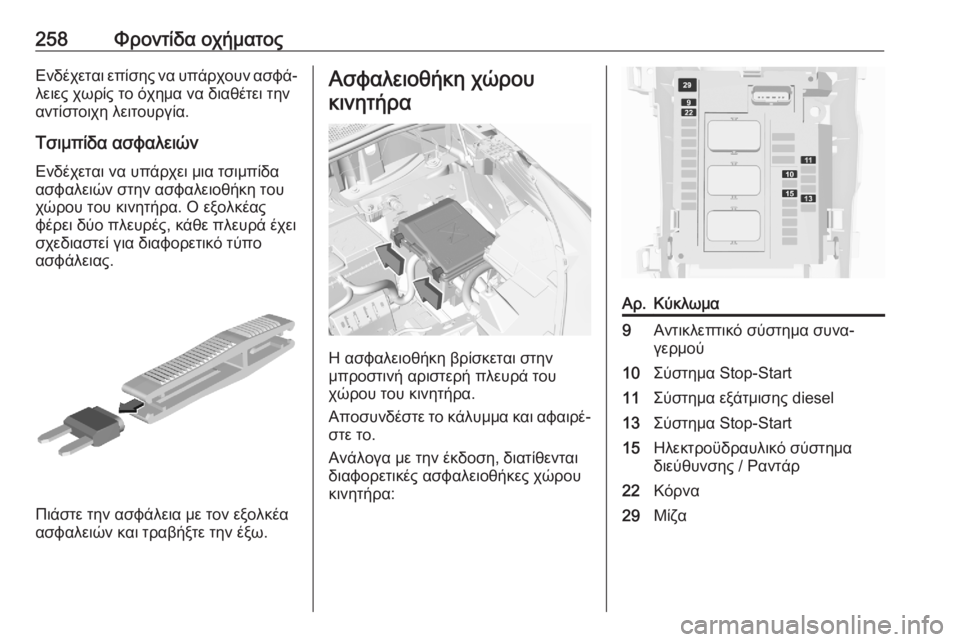 258 Φροντίδα οχήματος

Ενδέχεται επίσης να υπάρχουν ασφάλειες χωρίς το όχημα να διαθέτει την αντίστοιχη λειτουργία.

Τσιμπίδα ασφαλειών

Ενδέχεται να υπάρχει μια τσιμπίδα ασφαλειών στην ασφαλειοθήκη του χώρου του κινητήρα. Ο εξολκέας φέρει δύο πλευρές, κάθε πλευρά έχει σχεδιαστεί για διαφορετικό τύπο ασφάλειας.

Πιάστε την ασφάλεια με τον εξολκέα ασφαλειών και τραβήξτε την έξω.

Ασφαλειοθήκη χώρου κινητήρα

Η ασφαλειοθήκη βρίσκεται στην μπροστινή αριστερή πλευρά του χώρου του κινητήρα.

Αποσυνδέστε το κάλυμμα και αφαιρέστε το.

Ανάλογα με την έκδοση, διατίθενται διαφορετικές ασφαλειοθήκες χώρου κινητήρα:

29
9
22
11
10
15
13

| Αρ. | Κύκλωμα |
|---|---|
| 9 | Αντικλεπτικό σύστημα συναγερμού |
| 10 | Σύστημα Stop-Start |
| 11 | Σύστημα εξάτμισης diesel |
| 13 | Σύστημα Stop-Start |
| 15 | Ηλεκτροϋδραυλικό σύστημα διεύθυνσης / Ραντάρ |
| 22 | Κόρνα |
| 29 | Μίζα |

carmanualsonline.info