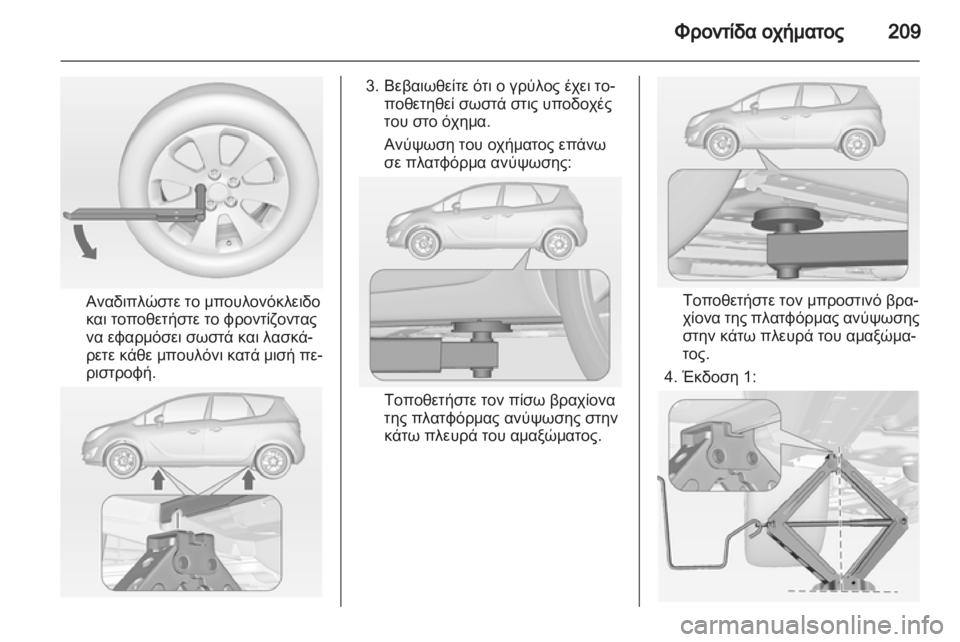 Φροντίδα οχήματος 209

Αναδιπλώστε το μπουλονόκλειδο και τοποθετήστε το φροντίζοντας να εφαρμόσει σωστά και λασκάρετε κάθε μπουλόνι κατά μισή περιστροφή.

3. Βεβαιωθείτε ότι ο γρύλος έχει τοποθετηθεί σωστά στις υποδοχές του στο όχημα.

Ανύψωση του οχήματος επάνω σε πλατφόρμα ανύψωσης:

Τοποθετήστε τον πίσω βραχίονα της πλατφόρμας ανύψωσης στην κάτω πλευρά του αμαξώματος.

Τοποθετήστε τον μπροστινό βραχίονα της πλατφόρμας ανύψωσης στην κάτω πλευρά του αμαξώματος.

4. Έκδοση 1:

carmanualsonline.info