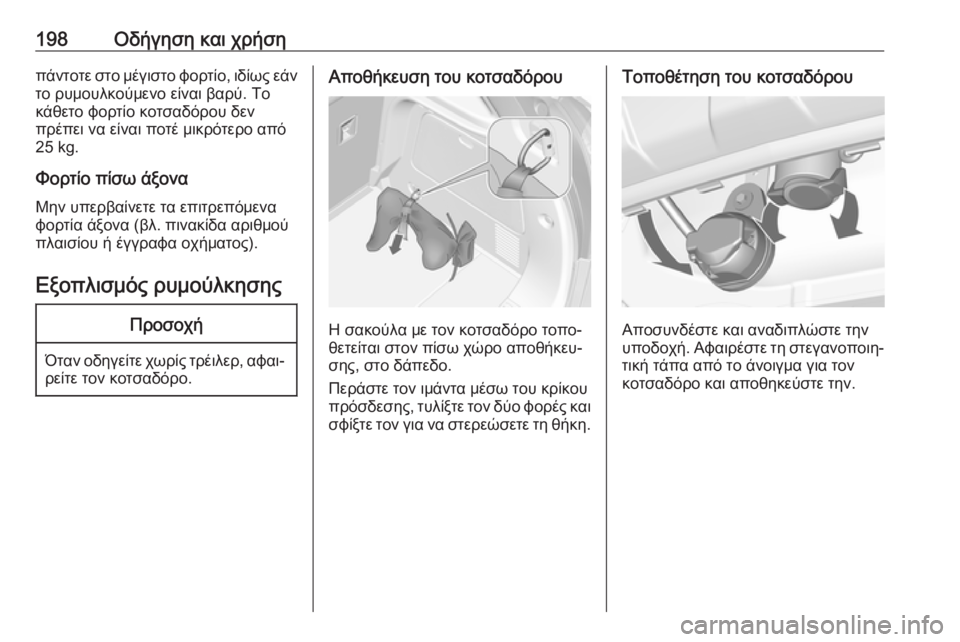 198 Οδήγηση και χρήση

πάντοτε στο μέγιστο φορτίο, ιδίως εάν το ρυμουλκούμενο είναι βαρύ. Το κάθετο φορτίο κοτσαδόρου δεν πρέπει να είναι ποτέ μικρότερο από 25 kg.

Φορτίο πίσω άξονα

Μην υπερβαίνετε τα επιτρεπόμενα φορτία άξονα (βλ. πινακίδα αριθμού πλαισίου ή έγγραφα οχήματος).

Εξοπλισμός ρυμούλκησης

Προσοχή

Όταν οδηγείτε χωρίς τρέιλερ, αφαιρείτε τον κοτσαδόρο.

Αποθήκευση του κοτσαδόρου

Η σακούλα με τον κοτσαδόρο τοποθετείται στον πίσω χώρο αποθήκευσης, στο δάπεδο.

Περάστε τον ιμάντα μέσω του κρίκου πρόσδεσης, τυλίξτε τον δύο φορές και σφίξτε τον για να στερεώσετε τη θήκη.

Τοποθέτηση του κοτσαδόρου

Αποσυνδέστε και αναδιπλώστε την υποδοχή. Αφαιρέστε τη στεγανοποιητική τάπα από το άνοιγμα για τον κοτσαδόρο και αποθηκεύστε την.

carmanualsonline.info