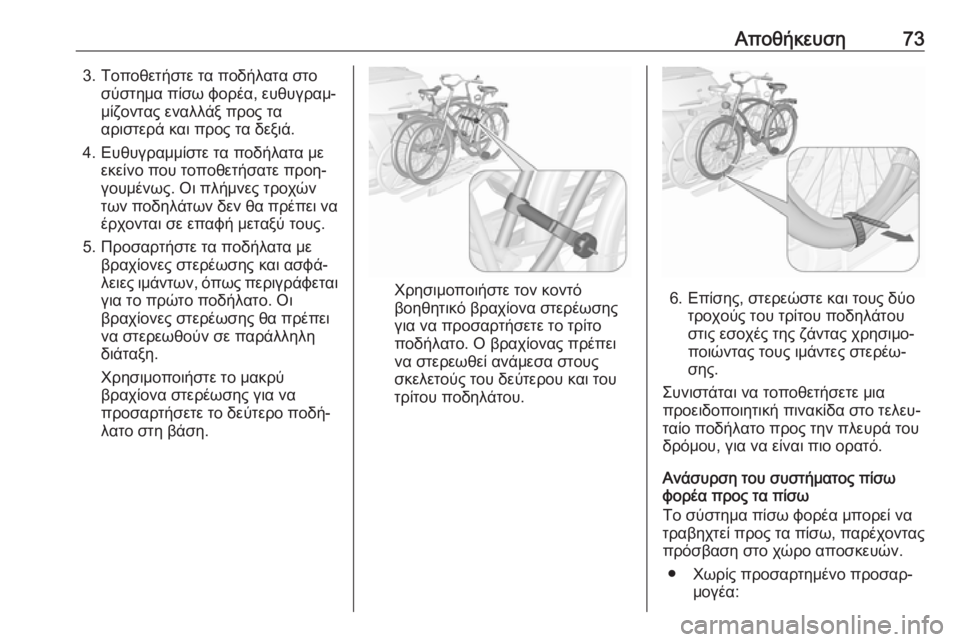 Αποθήκευση 73

3. Τοποθετήστε τα ποδήλατα στο σύστημα πίσω φορέα, ευθυγραμμίζοντας εναλλάξ προς τα αριστερά και προς τα δεξιά.

4. Ευθυγραμμίστε τα ποδήλατα με εκείνο που τοποθετήσατε προηγουμένως. Οι πλήμνες τροχών των ποδηλάτων δεν θα πρέπει να έρχονται σε επαφή μεταξύ τους.

5. Προσαρτήστε τα ποδήλατα με βραχίονες στερέωσης και ασφάλειες ιμάντων, όπως περιγράφεται για το πρώτο ποδήλατο. Οι βραχίονες στερέωσης θα πρέπει να στερεωθούν σε παράλληλη διάταξη.

Χρησιμοποιήστε το μακρύ βραχίονα στερέωσης για να προσαρτήσετε το δεύτερο ποδήλατο στη βάση.

Χρησιμοποιήστε τον κοντό βοηθητικό βραχίονα στερέωσης για να προσαρτήσετε το τρίτο ποδήλατο. Ο βραχίονας πρέπει να στερεωθεί ανάμεσα στους σκελετούς του δεύτερου και του τρίτου ποδηλάτου.

6. Επίσης, στερεώστε και τους δύο τροχούς του τρίτου ποδηλάτου στις εσοχές της ζάντας χρησιμοποιώντας τους ιμάντες στερέωσης.

Συνιστάται να τοποθετήσετε μια προειδοποιητική πινακίδα στο τελευταίο ποδήλατο προς την πλευρά του δρόμου, για να είναι πιο ορατό.

Ανάσυρση του συστήματος πίσω φορέα προς τα πίσω

Το σύστημα πίσω φορέα μπορεί να τραβηχτεί προς τα πίσω, παρέχοντας πρόσβαση στο χώρο αποσκευών.

● Χωρίς προσαρτημένο προσαρμογέα:

carmanualsonline.info