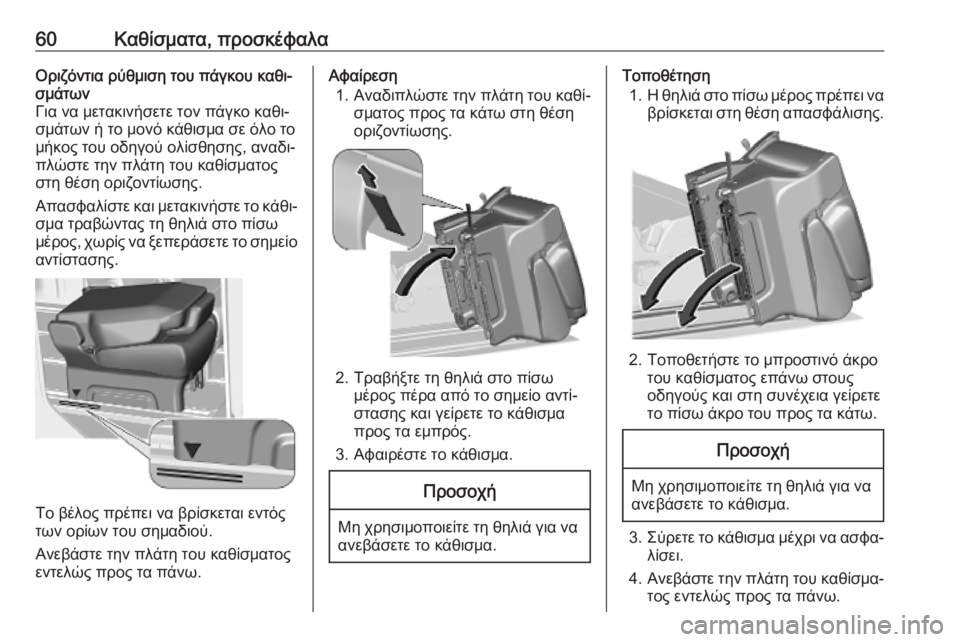 60 Καθίσματα, προσκέφαλα

Οριζόντια ρύθμιση του πάγκου καθισμάτων
Για να μετακινήσετε τον πάγκο καθισμάτων ή το μονό κάθισμα σε όλο το μήκος του οδηγού ολίσθησης, αναδιπλώστε την πλάτη του καθίσματος στη θέση οριζοντίωσης.

Απασφαλίστε και μετακινήστε το κάθισμα τραβώντας τη θηλιά στο πίσω μέρος, χωρίς να ξεπεράσετε το σημείο αντίστασης.

Το βέλος πρέπει να βρίσκεται εντός των ορίων του σημαδιού.

Ανεβάστε την πλάτη του καθίσματος εντελώς προς τα πάνω.

Αφαίρεση
1. Αναδιπλώστε την πλάτη του καθίσματος προς τα κάτω στη θέση οριζοντίωσης.

2. Τραβήξτε τη θηλιά στο πίσω μέρος πέρα από το σημείο αντίστασης και γείρετε το κάθισμα προς τα εμπρός.
3. Αφαιρέστε το κάθισμα.

Προσοχή

Μη χρησιμοποιείτε τη θηλιά για να ανεβάσετε το κάθισμα.

Τοποθέτηση
1. Η θηλιά στο πίσω μέρος πρέπει να βρίσκεται στη θέση απασφάλισης.

2. Τοποθετήστε το μπροστινό άκρο του καθίσματος επάνω στους οδηγούς και στη συνέχεια γείρετε το πίσω άκρο του προς τα κάτω.

Προσοχή

Μη χρησιμοποιείτε τη θηλιά για να ανεβάσετε το κάθισμα.

3. Σύρετε το κάθισμα μέχρι να ασφαλίσει.
4. Ανεβάστε την πλάτη του καθίσματος εντελώς προς τα πάνω.

carmanualsonline.info