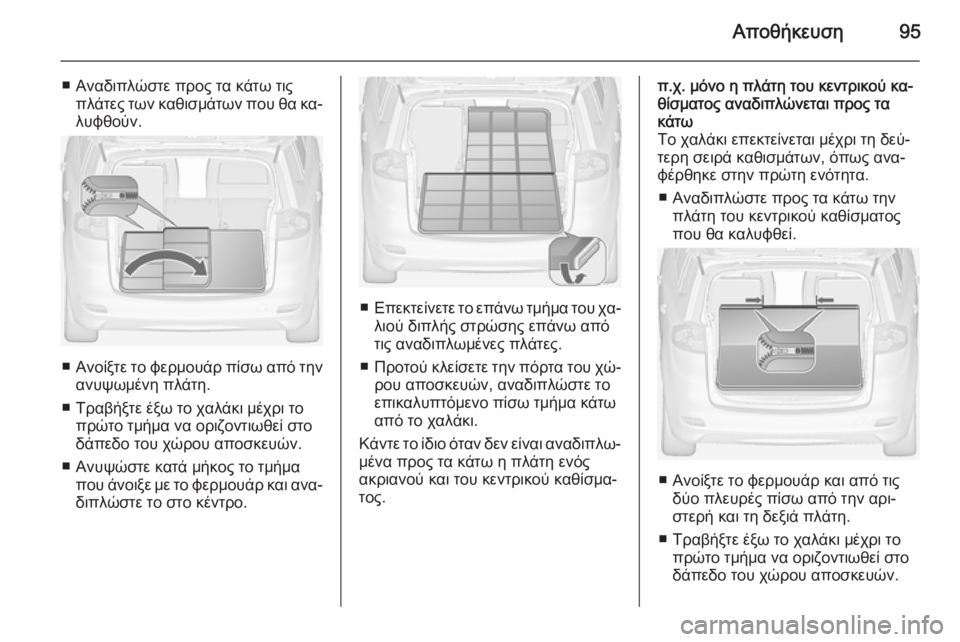 Αποθήκευση 95

■ Αναδιπλώστε προς τα κάτω τις πλάτες των καθισμάτων που θα καλυφθούν.

■ Ανοίξτε το φερμουάρ πίσω από την ανυψωμένη πλάτη.

■ Τραβήξτε έξω το χαλάκι μέχρι το πρώτο τμήμα να οριζοντιωθεί στο δάπεδο του χώρου αποσκευών.

■ Ανυψώστε κατά μήκος το τμήμα που άνοιξε με το φερμουάρ και αναδιπλώστε το στο κέντρο.

■ Επεκτείνετε το επάνω τμήμα του χαλιού διπλής στρώσης επάνω από τις αναδιπλωμένες πλάτες.

■ Προτού κλείσετε την πόρτα του χώρου αποσκευών, αναδιπλώστε το επικαλυπτόμενο πίσω τμήμα κάτω από το χαλάκι.

Κάντε το ίδιο όταν δεν είναι αναδιπλωμένα προς τα κάτω η πλάτη ενός ακριανού και του κεντρικού καθίσματος.

π.χ. μόνο η πλάτη του κεντρικού καθίσματος αναδιπλώνεται προς τα κάτω
Το χαλάκι επεκτείνεται μέχρι τη δεύτερη σειρά καθισμάτων, όπως αναφέρθηκε στην πρώτη ενότητα.

■ Αναδιπλώστε προς τα κάτω την πλάτη του κεντρικού καθίσματος που θα καλυφθεί.

■ Ανοίξτε το φερμουάρ και από τις δύο πλευρές πίσω από την αριστερή και τη δεξιά πλάτη.

■ Τραβήξτε έξω το χαλάκι μέχρι το πρώτο τμήμα να οριζοντιωθεί στο δάπεδο του χώρου αποσκευών.

carmanualsonline.info