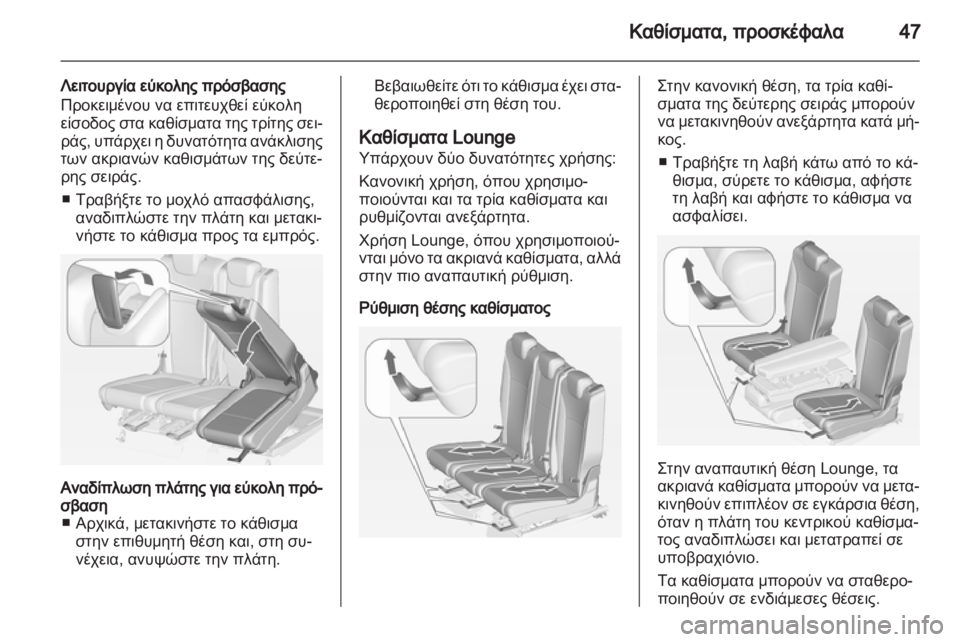 Καθίσματα, προσκέφαλα 47

Λειτουργία εύκολης πρόσβασης
Προκειμένου να επιτευχθεί εύκολη είσοδος στα καθίσματα της τρίτης σειράς, υπάρχει η δυνατότητα ανάκλισης των ακριανών καθισμάτων της δεύτερης σειράς.

■ Τραβήξτε το μοχλό απασφάλισης, αναδιπλώστε την πλάτη και μετακινήστε το κάθισμα προς τα εμπρός.

Αναδίπλωση πλάτης για εύκολη πρόσβαση
■ Αρχικά, μετακινήστε το κάθισμα στην επιθυμητή θέση και, στη συνέχεια, ανυψώστε την πλάτη.

Βεβαιωθείτε ότι το κάθισμα έχει σταθεροποιηθεί στη θέση του.

Καθίσματα Lounge
Υπάρχουν δύο δυνατότητες χρήσης:

Κανονική χρήση, όπου χρησιμοποιούνται και τα τρία καθίσματα και ρυθμίζονται ανεξάρτητα.

Χρήση Lounge, όπου χρησιμοποιούνται μόνο τα ακριανά καθίσματα, αλλά στην πιο αναπαυτική ρύθμιση.

Ρύθμιση θέσης καθίσματος

Στην κανονική θέση, τα τρία καθίσματα της δεύτερης σειράς μπορούν να μετακινηθούν ανεξάρτητα κατά μήκος.

■ Τραβήξτε τη λαβή κάτω από το κάθισμα, σύρετε το κάθισμα, αφήστε τη λαβή και αφήστε το κάθισμα να ασφαλίσει.

Στην αναπαυτική θέση Lounge, τα ακριανά καθίσματα μπορούν να μετακινηθούν επιπλέον σε εγκάρσια θέση, όταν η πλάτη του κεντρικού καθίσματος αναδιπλώσει και μετατραπεί σε υποβραχιόνιο.

Τα καθίσματα μπορούν να σταθεροποιηθούν σε ενδιάμεσες θέσεις.

carmanualsonline.info