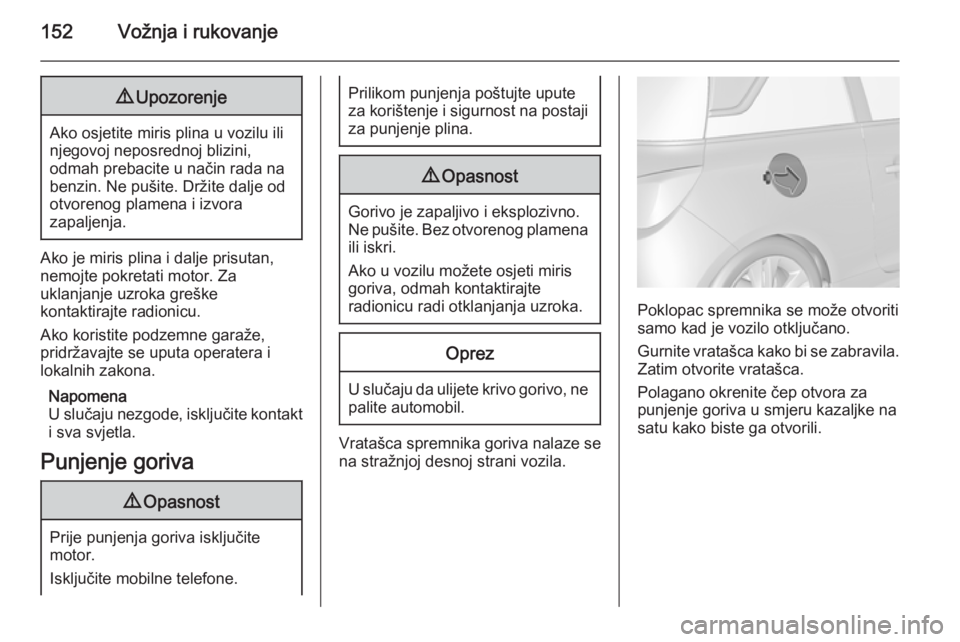 152 Vožnja i rukovanje

⚠ Upozorenje

Ako osjetite miris plina u vozilu ili njegovoj neposrednoj blizini, odmah prebacite u način rada na benzin. Ne pušite. Držite dalje od otvorenog plamena i izvora zapaljenja.

Ako je miris plina i dalje prisutan, nemojte pokretati motor. Za uklanjanje uzroka greške kontaktirajte radionicu.

Ako koristite podzemne garaže, pridržavajte se uputa operatera i lokalnih zakona.

Napomena
U slučaju nezgode, isključite kontakt i sva svjetla.

Punjenje goriva

⚠ Opasnost

Prije punjenja goriva isključite motor.

Isključite mobilne telefone.

Prilikom punjenja poštujte upute za korištenje i sigurnost na postaji za punjenje plina.

⚠ Opasnost

Gorivo je zapaljivo i eksplozivno. Ne pušite. Bez otvorenog plamena ili iskri.

Ako u vozilu možete osjeti miris goriva, odmah kontaktirajte radionicu radi otklanjanja uzroka.

Oprez

U slučaju da ulijete krivo gorivo, ne palite automobil.

Vratašca spremnika goriva nalaze se na stražnjoj desnoj strani vozila.

Poklopac spremnika se može otvoriti samo kad je vozilo otključano.

Gurnite vratašca kako bi se zabravila. Zatim otvorite vratašca.

Polagano okrenite čep otvora za punjenje goriva u smjeru kazaljke na satu kako biste ga otvorili.

carmanualsonline.info