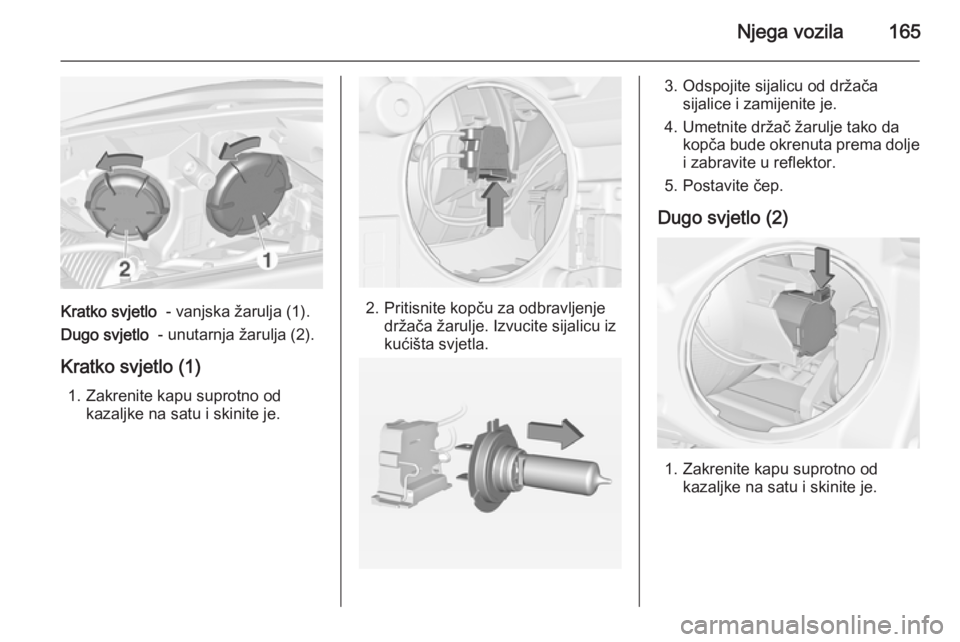 Njega vozila 165

2

1

Kratko svjetlo - vanjska žarulja (1).

Dugo svjetlo - unutarnja žarulja (2).

Kratko svjetlo (1)

1. Zakrenite kapu suprotno od kazaljke na satu i skinite je.

2. Pritisnite kopču za odbravljenje držača žarulje. Izvucite sijalicu iz kućišta svjetla.

3. Odspojite sijalicu od držača sijalice i zamijenite je.

4. Umetnite držač žarulje tako da kopča bude okrenuta prema dolje i zabravite u reflektor.

5. Postavite čep.

Dugo svjetlo (2)

1. Zakrenite kapu suprotno od kazaljke na satu i skinite je.

carmanualsonline.info