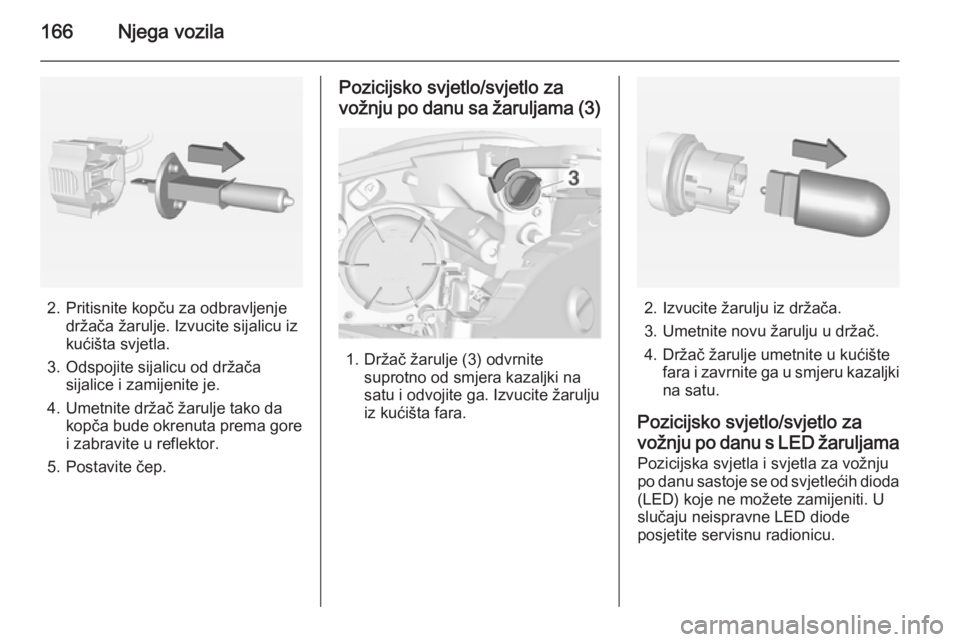 166 Njega vozila

2. Pritisnite kopču za odbravljenje držača žarulje. Izvucite sijalicu iz kućišta svjetla.

3. Odspojite sijalicu od držača sijalice i zamijenite je.

4. Umetnite držač žarulje tako da kopča bude okrenuta prema gore i zabravite u reflektor.

5. Postavite čep.

Pozicijsko svjetlo/svjetlo za vožnju po danu sa žaruljama (3)

3

1. Držač žarulje (3) odvrnite suprotno od smjera kazaljki na satu i odvojite ga. Izvucite žarulju iz kućišta fara.

2. Izvucite žarulju iz držača.

3. Umetnite novu žarulju u držač.

4. Držač žarulje umetnite u kućište fara i zavrnite ga u smjeru kazaljki na satu.

Pozicijsko svjetlo/svjetlo za vožnju po danu s LED žaruljama
Pozicijska svjetla i svjetla za vožnju po danu sastoje se od svjetlećih dioda (LED) koje ne možete zamijeniti. U slučaju neispravne LED diode posjetite servisnu radionicu.

carmanualsonline.info