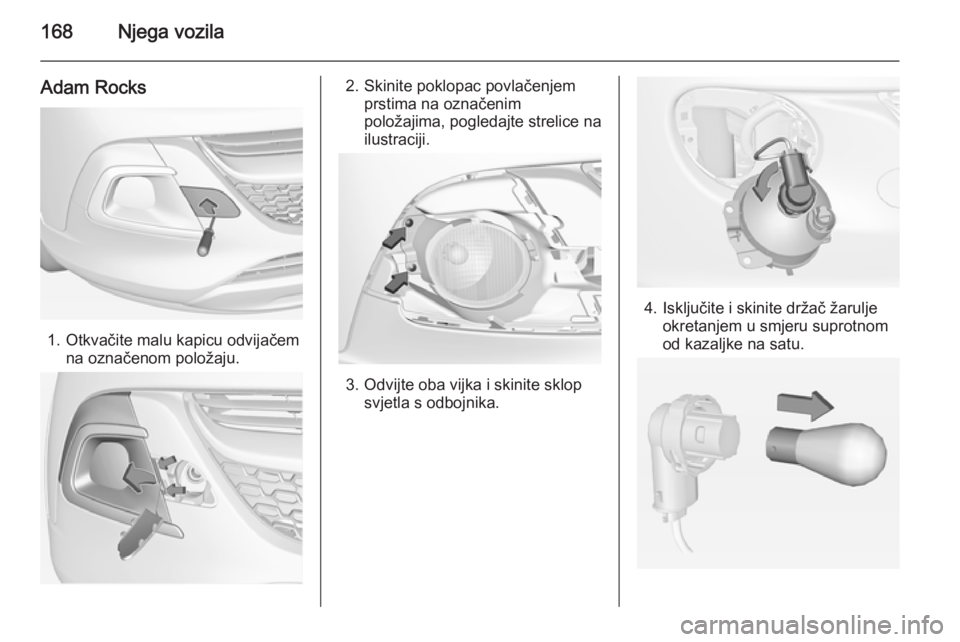 168 Njega vozila

Adam Rocks

1. Otkvačite malu kapicu odvijačem na označenom položaju.

2. Skinite poklopac povlačenjem prstima na označenim položajima, pogledajte strelice na ilustraciji.

3. Odvijte oba vijka i skinite sklop svjetla s odbojnika.

4. Isključite i skinite držač žarulje okretanjem u smjeru suprotnom od kazaljke na satu.

carmanualsonline.info