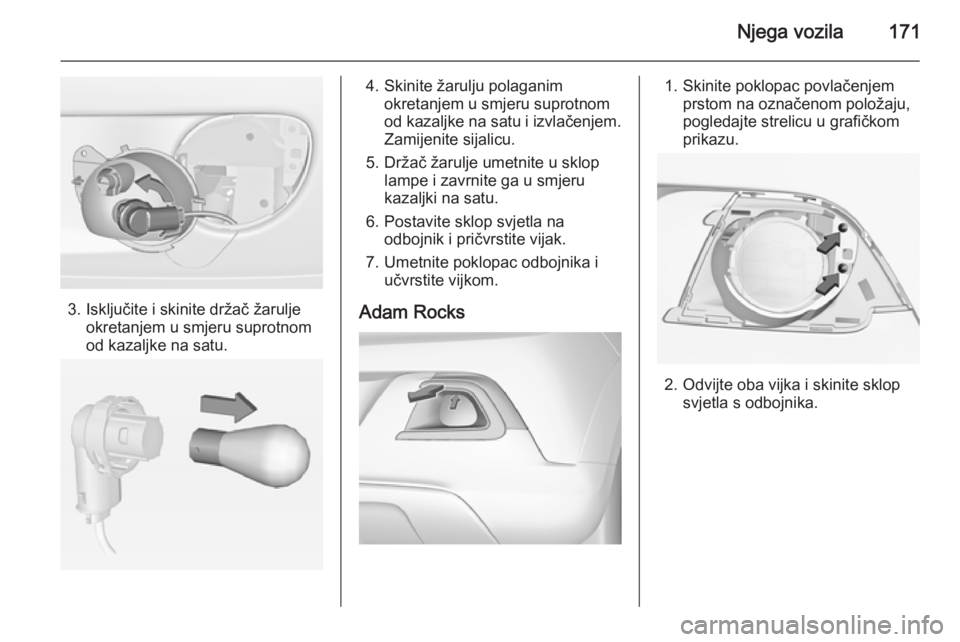 Njega vozila 171

3. Isključite i skinite držač žarulje okretanjem u smjeru suprotnom od kazaljke na satu.

4. Skinite žarulju polaganim okretanjem u smjeru suprotnom od kazaljke na satu i izvlačenjem. Zamijenite sijalicu.

5. Držač žarulje umetnite u sklop lampe i zavrnite ga u smjeru kazaljki na satu.

6. Postavite sklop svjetla na odbojnik i pričvrstite vijak.

7. Umetnite poklopac odbojnika i učvrstite vijkom.

Adam Rocks

1. Skinite poklopac povlačenjem prstom na označenom položaju, pogledajte strelicu u grafičkom prikazu.

2. Odvijte oba vijka i skinite sklop svjetla s odbojnika.

carmanualsonline.info