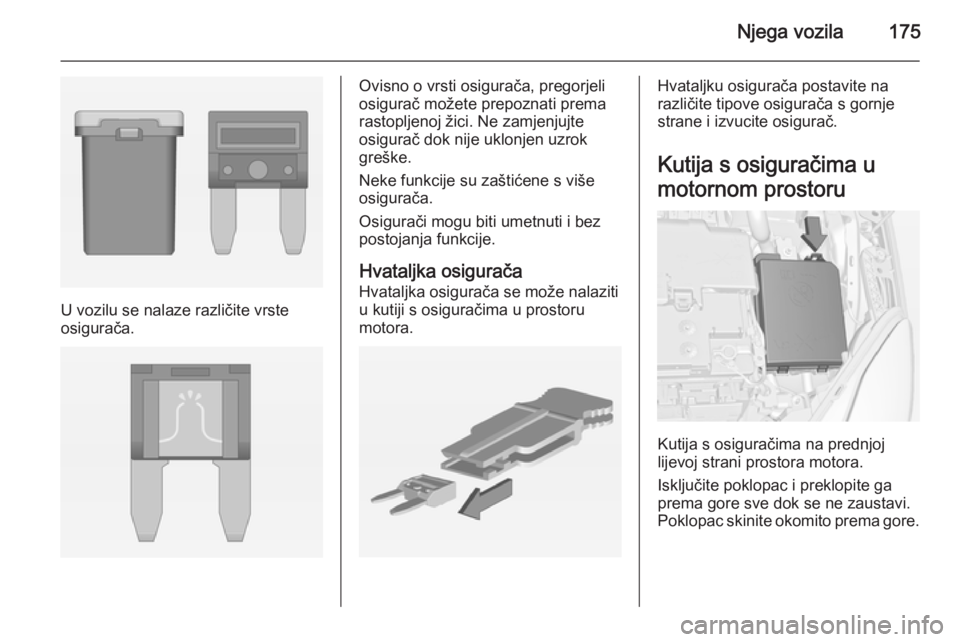 Njega vozila 175

U vozilu se nalaze različite vrste osigurača.

Ovisno o vrsti osigurača, pregorjeli osigurač možete prepoznati prema rastopljenoj žici. Ne zamjenjujte osigurač dok nije uklonjen uzrok greške.

Neke funkcije su zaštićene s više osigurača.

Osigurači mogu biti umetnuti i bez postojanja funkcije.

Hvataljka osigurača

Hvataljka osigurača se može nalaziti u kutiji s osiguračima u prostoru motora.

Hvataljku osigurača postavite na različite tipove osigurača s gornje strane i izvucite osigurač.

Kutija s osiguračima u motornom prostoru

Kutija s osiguračima na prednjoj lijevoj strani prostora motora.

Isključite poklopac i preklopite ga prema gore sve dok se ne zaustavi. Poklopac skinite okomito prema gore.

carmanualsonline.info