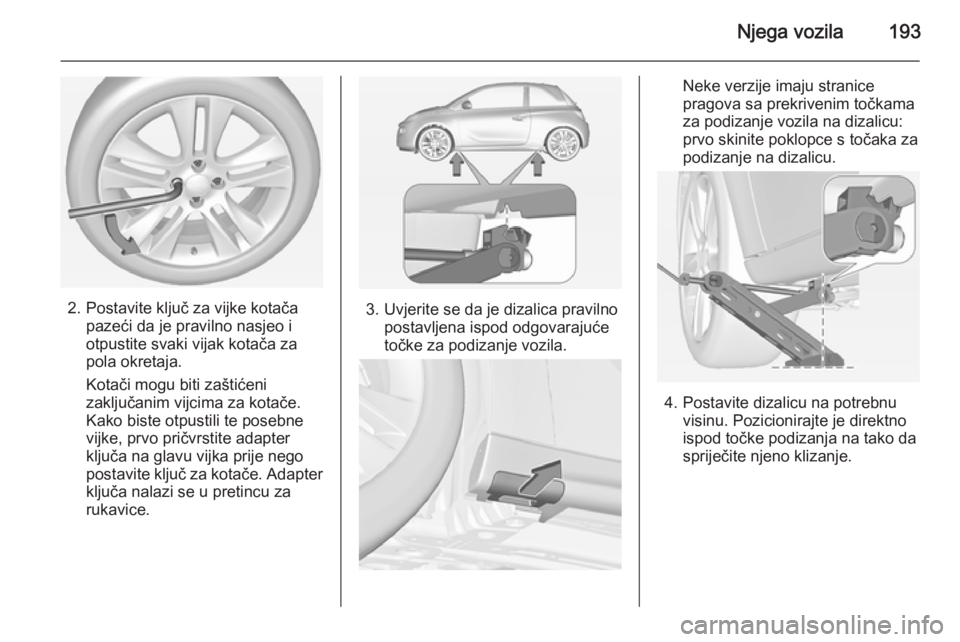 Njega vozila 193

2. Postavite ključ za vijke kotača pazeći da je pravilno nasjeo i otpustite svaki vijak kotača za pola okretaja.

Kotači mogu biti zaštićeni zaključanim vijcima za kotače. Kako biste otpustili te posebne vijke, prvo pričvrstite adapter ključa na glavu vijka prije nego postavite ključ za kotače. Adapter ključa nalazi se u pretincu za rukavice.

3. Uvjerite se da je dizalica pravilno postavljena ispod odgovarajuće točke za podizanje vozila.

Neke verzije imaju stranice pragova sa prekrivenim točkama za podizanje vozila na dizalicu: prvo skinite poklopce s točaka za podizanje na dizalicu.

4. Postavite dizalicu na potrebnu visinu. Pozicionirajte je direktno ispod točke podizanja na tako da spriječite njeno klizanje.

carmanualsonline.info