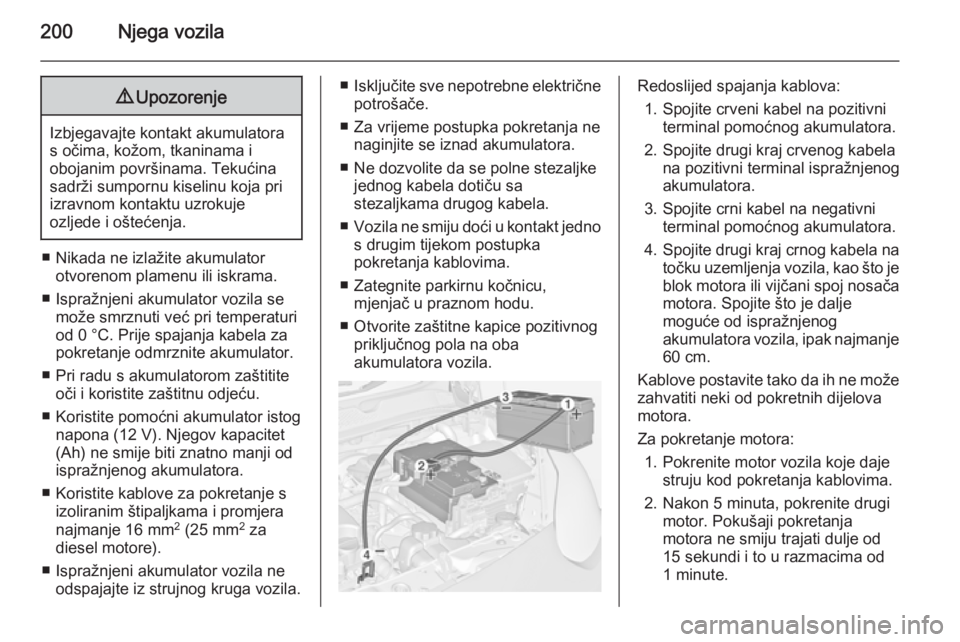 200 Njega vozila

⚠ Upozorenje

Izbjegavajte kontakt akumulatora s očima, kožom, tkaninama i obojanim površinama. Tekućina sadrži sumpornu kiselinu koja pri izravnom kontaktu uzrokuje ozljede i oštećenja.

■ Nikada ne izlažite akumulator otvorenom plamenu ili iskrama.
■ Ispražnjeni akumulator vozila se može smrznuti već pri temperaturi od 0 °C. Prije spajanja kabela za pokretanje odmrznite akumulator.
■ Pri radu s akumulatorom zaštitite oči i koristite zaštitnu odjeću.
■ Koristite pomoćni akumulator istog napona (12 V). Njegov kapacitet (Ah) ne smije biti znatno manji od ispražnjenog akumulatora.
■ Koristite kablove za pokretanje s izoliranim štipaljkama i promjera najmanje 16 mm$^2$ (25 mm$^2$ za diesel motore).
■ Ispražnjeni akumulator vozila ne odspajajte iz strujnog kruga vozila.
■ Isključite sve nepotrebne električne potrošače.
■ Za vrijeme postupka pokretanja ne naginjite se iznad akumulatora.
■ Ne dozvolite da se polne stezaljke jednog kabela dotiču sa stezaljkama drugog kabela.
■ Vozila ne smiju doći u kontakt jedno s drugim tijekom postupka pokretanja kablovima.
■ Zategnite parkirnu kočnicu, mjenjač u praznom hodu.
■ Otvorite zaštitne kapice pozitivnog priključnog pola na oba akumulatora vozila.

3 1 2 4

Redoslijed spajanja kablova:
1. Spojite crveni kabel na pozitivni terminal pomoćnog akumulatora.
2. Spojite drugi kraj crvenog kabela na pozitivni terminal ispražnjenog akumulatora.
3. Spojite crni kabel na negativni terminal pomoćnog akumulatora.
4. Spojite drugi kraj crnog kabela na točku uzemljenja vozila, kao što je blok motora ili vijčani spoj nosača motora. Spojite što je dalje moguće od ispražnjenog akumulatora vozila, ipak najmanje 60 cm.

Kablove postavite tako da ih ne može zahvatiti neki od pokretnih dijelova motora.

Za pokretanje motora:
1. Pokrenite motor vozila koje daje struju kod pokretanja kablovima.
2. Nakon 5 minuta, pokrenite drugi motor. Pokušaji pokretanja motora ne smiju trajati dulje od 15 sekundi i to u razmacima od 1 minute.

carmanualsonline.info