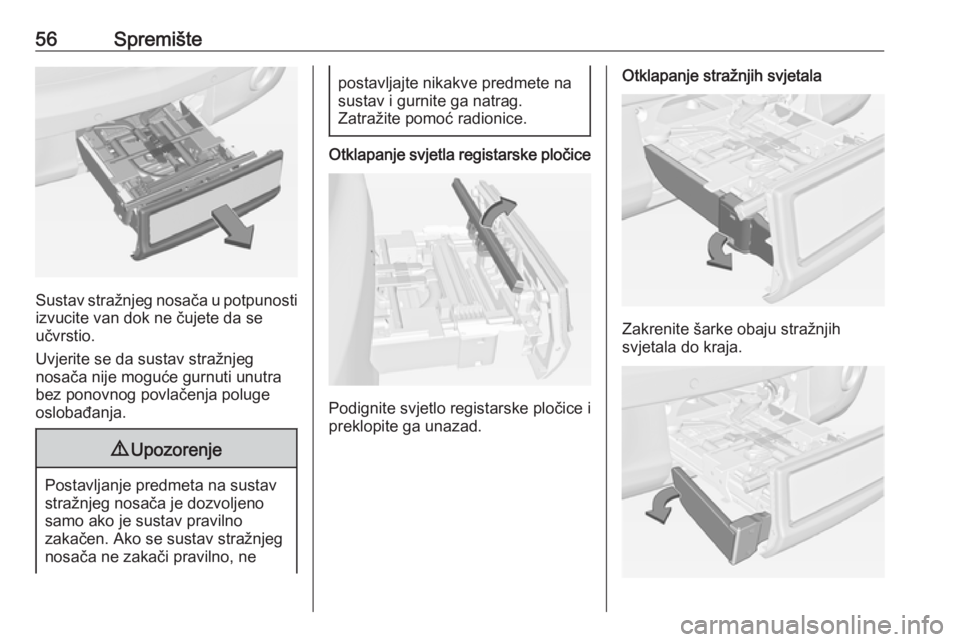 56 Spremište

Sustav stražnjeg nosača u potpunosti izvucite van dok ne čujete da se učvrstio.

Uvjerite se da sustav stražnjeg nosača nije moguće gurnuti unutra bez ponovnog povlačenja poluge oslobađanja.

⚠ Upozorenje

Postavljanje predmeta na sustav stražnjeg nosača je dozvoljeno samo ako je sustav pravilno zakačen. Ako se sustav stražnjeg nosača ne zakači pravilno, ne postavljajte nikakve predmete na sustav i gurnite ga natrag. Zatražite pomoć radionice.

Otklapanje svjetla registarske pločice

Podignite svjetlo registarske pločice i preklopite ga unazad.

Otklapanje stražnjih svjetala

Zakrenite šarke obaju stražnjih svjetala do kraja.

carmanualsonline.info