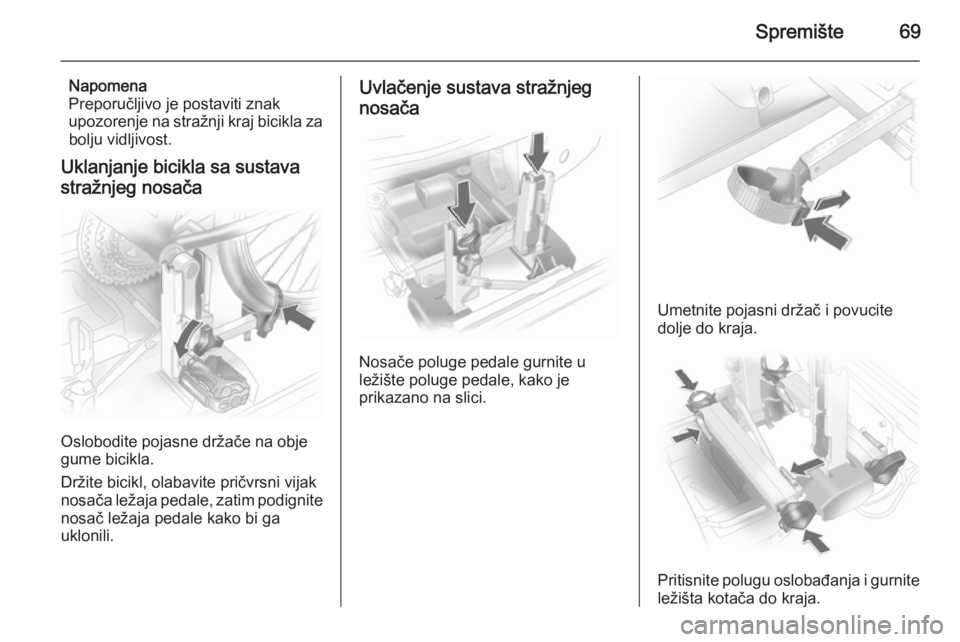 Spremište 69

Napomena
Preporučljivo je postaviti znak upozorenje na stražnji kraj bicikla za bolju vidljivost.

Uklanjanje bicikla sa sustava stražnjeg nosača

Oslobodite pojasne držače na obje gume bicikla.

Držite bicikl, olabavite pričvrsni vijak nosača ležaja pedale, zatim podignite nosač ležaja pedale kako bi ga uklonili.

Uvlačenje sustava stražnjeg nosača

Nosače poluge pedale gurnite u ležište poluge pedale, kako je prikazano na slici.

Umetnite pojasni držač i povucite dolje do kraja.

Pritisnite polugu oslobađanja i gurnite ležišta kotača do kraja.

carmanualsonline.info