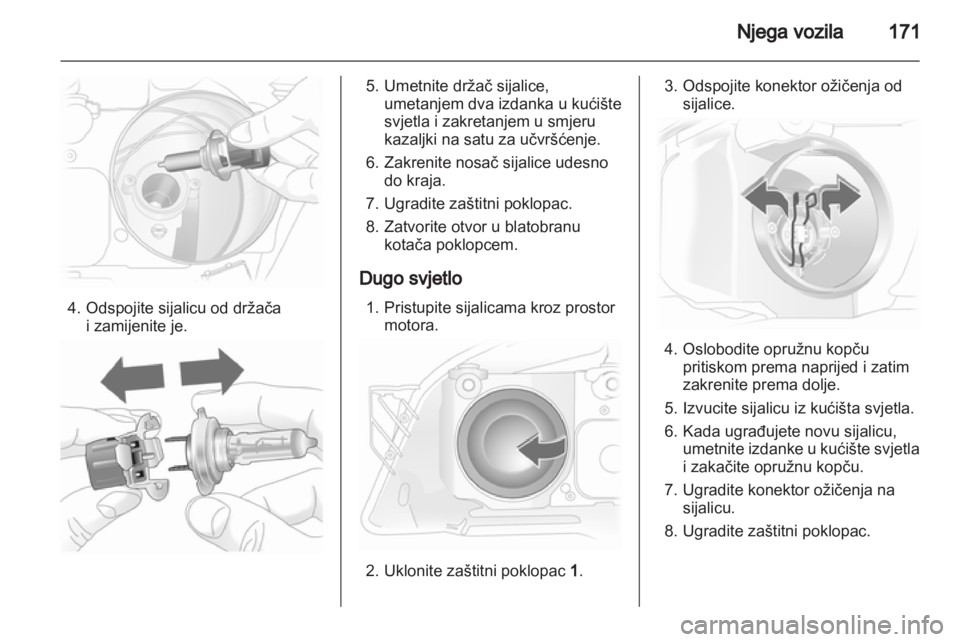 Njega vozila 171

4. Odspojite sijalicu od držača i zamijenite je.

5. Umetnite držač sijalice, umetanjem dva izdanka u kućište svjetla i zakretanjem u smjeru kazaljki na satu za učvršćenje.

6. Zakrenite nosač sijalice udesno do kraja.

7. Ugradite zaštitni poklopac.

8. Zatvorite otvor u blatobranu kotača poklopcem.

Dugo svjetlo

1. Pristupite sijalicama kroz prostor motora.

2. Uklonite zaštitni poklopac 1.

3. Odspojite konektor ožičenja od sijalice.

4. Oslobodite opružnu kopču pritiskom prema naprijed i zatim zakrenite prema dolje.

5. Izvucite sijalicu iz kućišta svjetla.

6. Kada ugrađujete novu sijalicu, umetnite izdanke u kućište svjetla i zakačite opružnu kopču.

7. Ugradite konektor ožičenja na sijalicu.

8. Ugradite zaštitni poklopac.

carmanualsonline.info