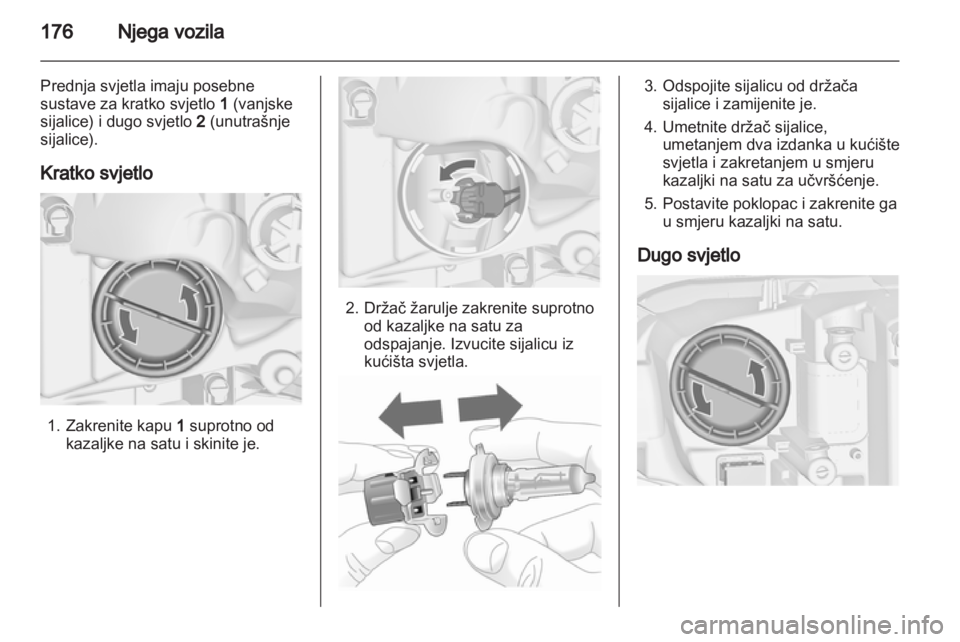 176 Njega vozila

Prednja svjetla imaju posebne sustave za kratko svjetlo 1 (vanjske sijalice) i dugo svjetlo 2 (unutrašnje sijalice).

Kratko svjetlo

1. Zakrenite kapu 1 suprotno od kazaljke na satu i skinite je.

2. Držač žarulje zakrenite suprotno od kazaljke na satu za odspajanje. Izvucite sijalicu iz kućišta svjetla.

3. Odspojite sijalicu od držača sijalice i zamijenite je.

4. Umetnite držač sijalice, umetanjem dva izdanka u kućište svjetla i zakretanjem u smjeru kazaljki na satu za učvršćenje.

5. Postavite poklopac i zakrenite ga u smjeru kazaljki na satu.

Dugo svjetlo

carmanualsonline.info