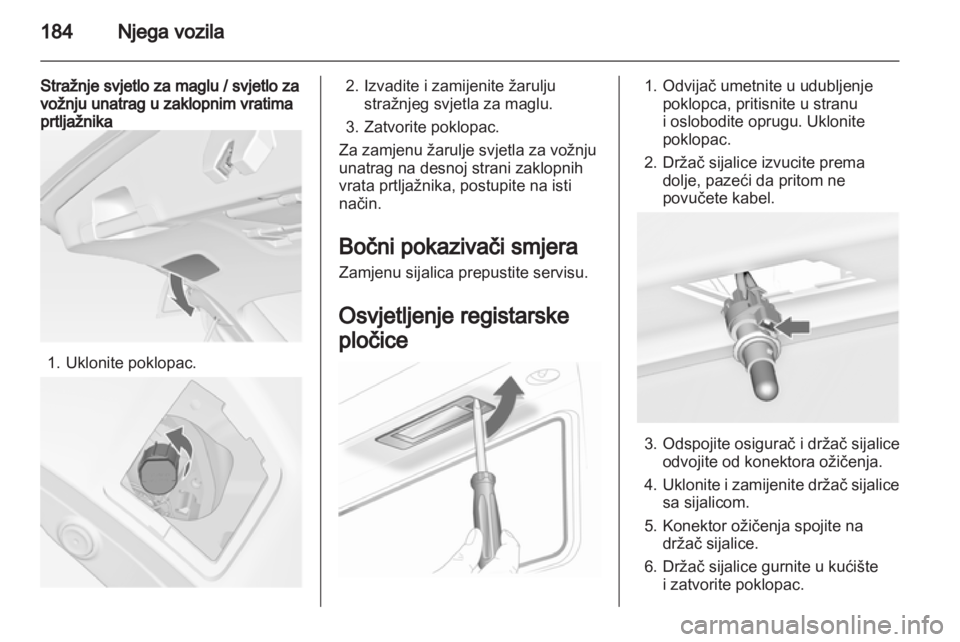 184 Njega vozila

Stražnje svjetlo za maglu / svjetlo za vožnju unatrag u zaklopnim vratima prtljažnika

1. Uklonite poklopac.

2. Izvadite i zamijenite žarulju stražnjeg svjetla za maglu.

3. Zatvorite poklopac.

Za zamjenu žarulje svjetla za vožnju unatrag na desnoj strani zaklopnih vrata prtljažnika, postupite na isti način.

Bočni pokazivači smjera

Zamjenu sijalica prepustite servisu.

Osvjetljenje registarske pločice

1. Odvijač umetnite u udubljenje poklopca, pritisnite u stranu i oslobodite oprugu. Uklonite poklopac.

2. Držač sijalice izvucite prema dolje, pazeći da pritom ne povučete kabel.

3. Odspojite osigurač i držač sijalice odvojite od konektora ožičenja.

4. Uklonite i zamijenite držač sijalice sa sijalicom.

5. Konektor ožičenja spojite na držač sijalice.

6. Držač sijalice gurnite u kućište i zatvorite poklopac.

carmanualsonline.info