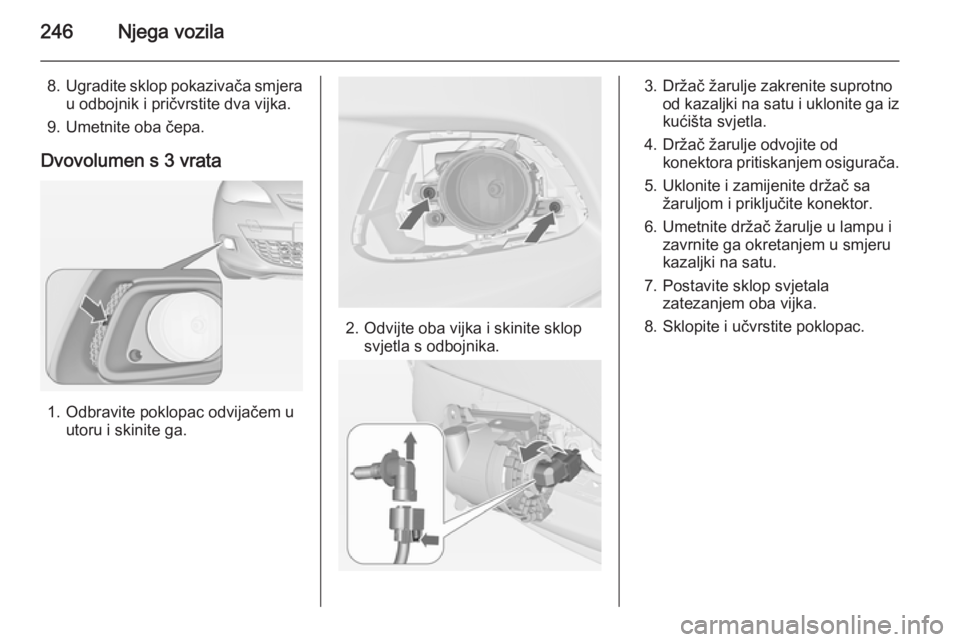 246 Njega vozila

8. Ugradite sklop pokazivača smjera u odbojnik i pričvrstite dva vijka.

9. Umetnite oba čepa.

Dvovolumen s 3 vrata

1. Odbravite poklopac odvijačem u utoru i skinite ga.

2. Odvijte oba vijka i skinite sklop svjetla s odbojnika.

3. Držač žarulje zakrenite suprotno od kazaljki na satu i uklonite ga iz kućišta svjetla.

4. Držač žarulje odvojite od konektora pritiskanjem osigurača.

5. Uklonite i zamijenite držač sa žaruljom i priključite konektor.

6. Umetnite držač žarulje u lampu i zavrnite ga okretanjem u smjeru kazaljki na satu.

7. Postavite sklop svjetala zatezanjem oba vijka.

8. Sklopite i učvrstite poklopac.

carmanualsonline.info