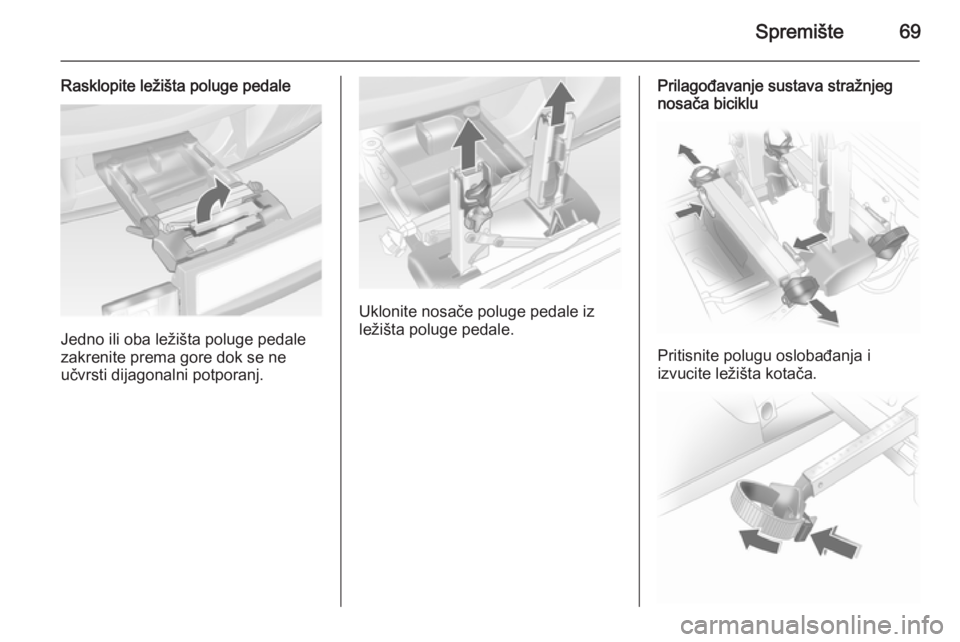 Spremište 69

Rasklopite ležišta poluge pedale

Jedno ili oba ležišta poluge pedale zakrenite prema gore dok se ne učvrsti dijagonalni potporanj.

Uklonite nosače poluge pedale iz ležišta poluge pedale.

Prilagođavanje sustava stražnjeg nosača biciklu

Pritisnite polugu oslobađanja i izvucite ležišta kotača.

carmanualsonline.info