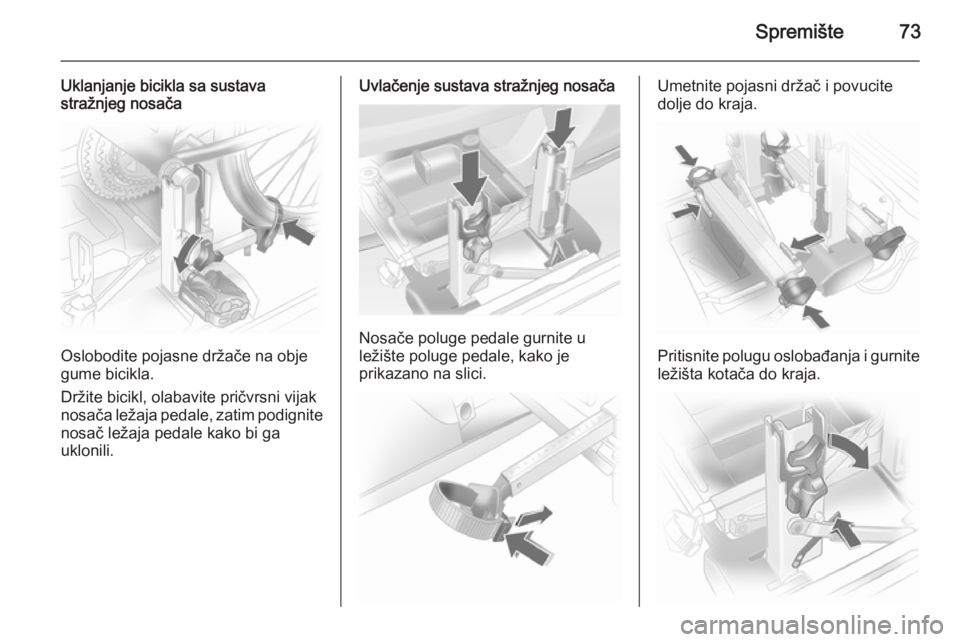 Spremište 73

Uklanjanje bicikla sa sustava stražnjeg nosača

Oslobodite pojasne držače na obje gume bicikla.

Držite bicikl, olabavite pričvrsni vijak nosača ležaja pedale, zatim podignite nosač ležaja pedale kako bi ga uklonili.

Uvlačenje sustava stražnjeg nosača

Nosače poluge pedale gurnite u ležište poluge pedale, kako je prikazano na slici.

Umetnite pojasni držač i povucite dolje do kraja.

Pritisnite polugu oslobađanja i gurnite ležišta kotača do kraja.

carmanualsonline.info