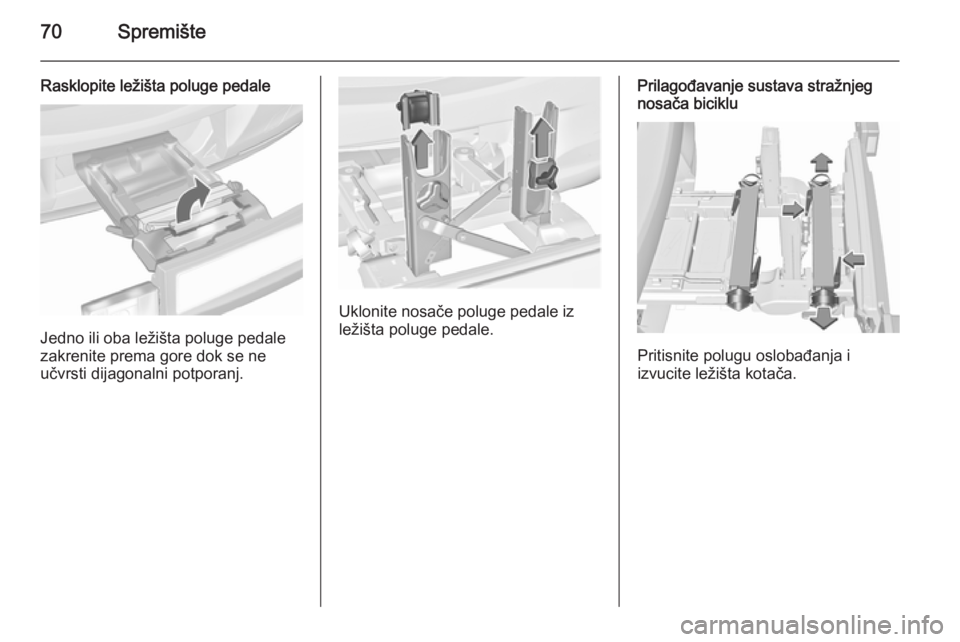 70 Spremište

Rasklopite ležišta poluge pedale

Jedno ili oba ležišta poluge pedale zakrenite prema gore dok se ne učvrsti dijagonalni potporanj.

Uklonite nosače poluge pedale iz ležišta poluge pedale.

Prilagođavanje sustava stražnjeg nosača biciklu

Pritisnite polugu oslobađanja i izvucite ležišta kotača.

carmanualsonline.info